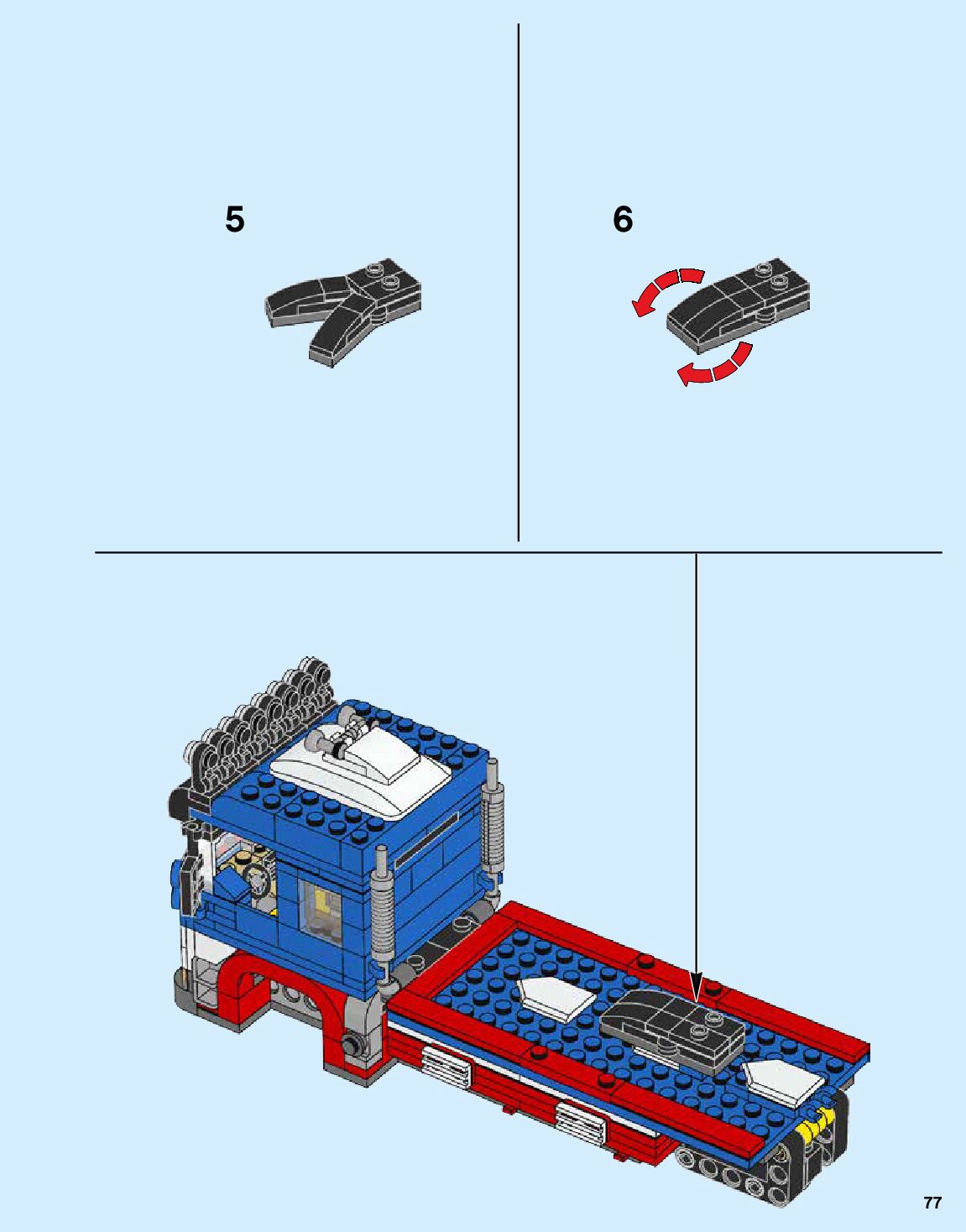 5

6

77