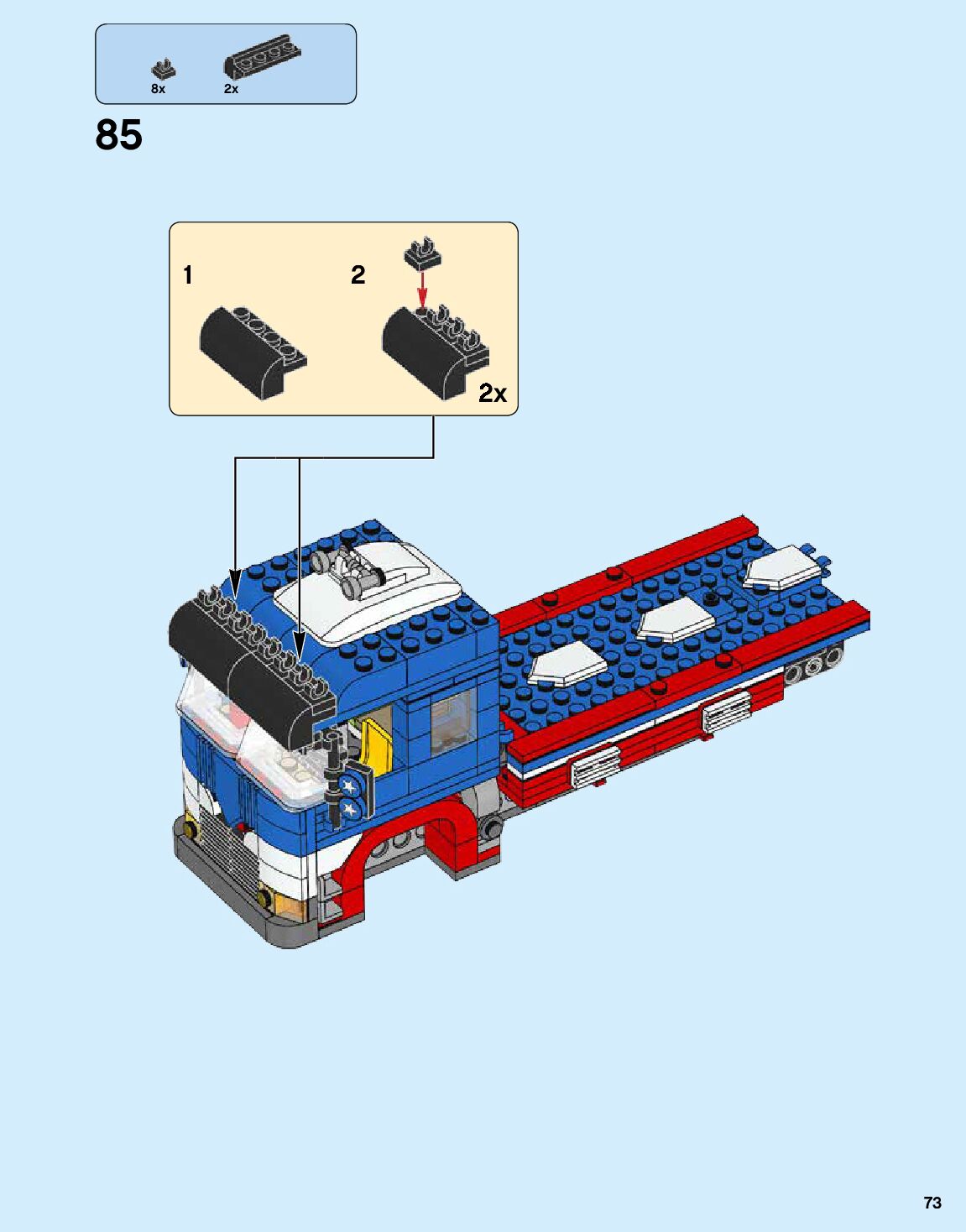 8x 2x

85

1

2

2x

73