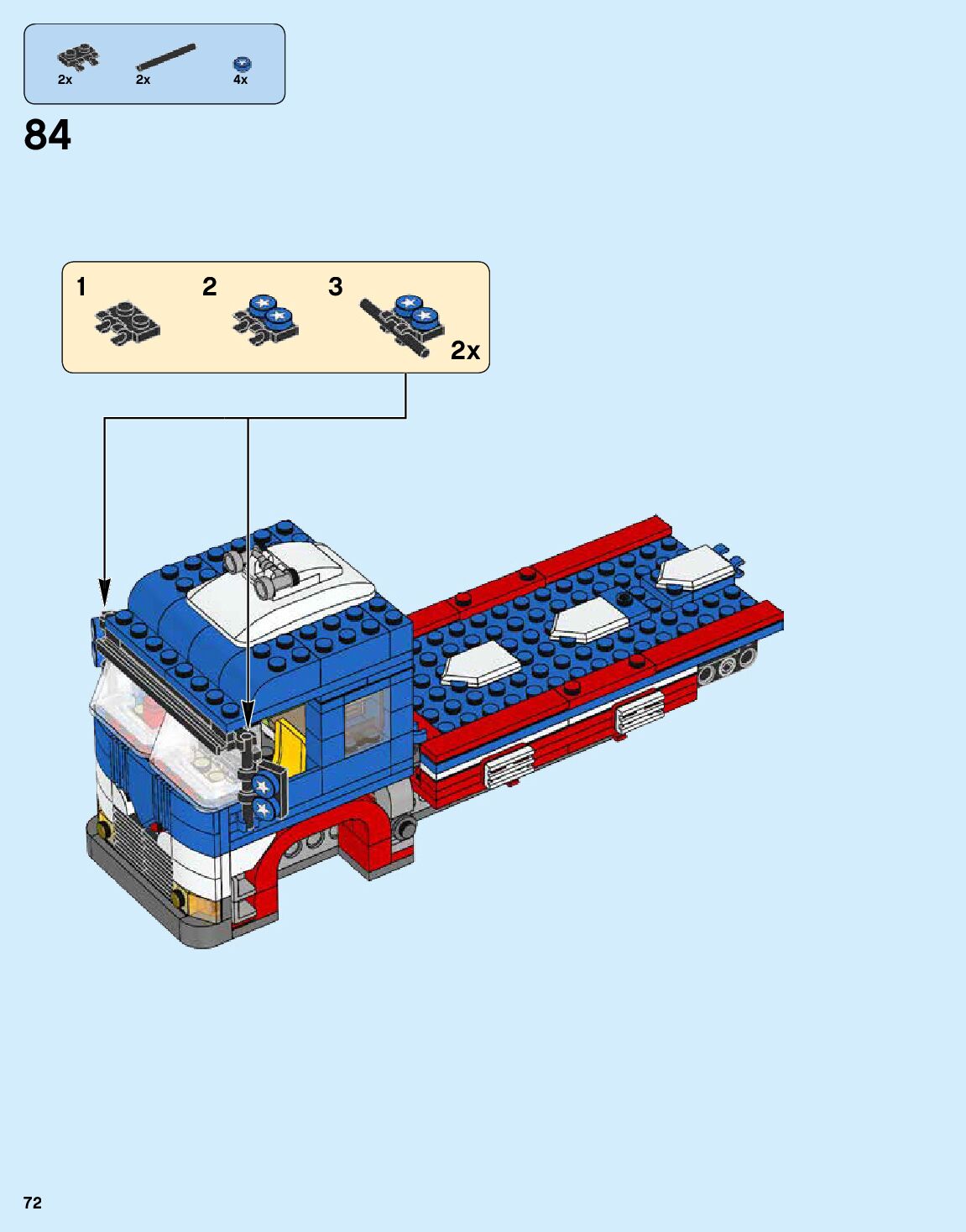 2x 2x 4x

84

1 2 3

2x

72