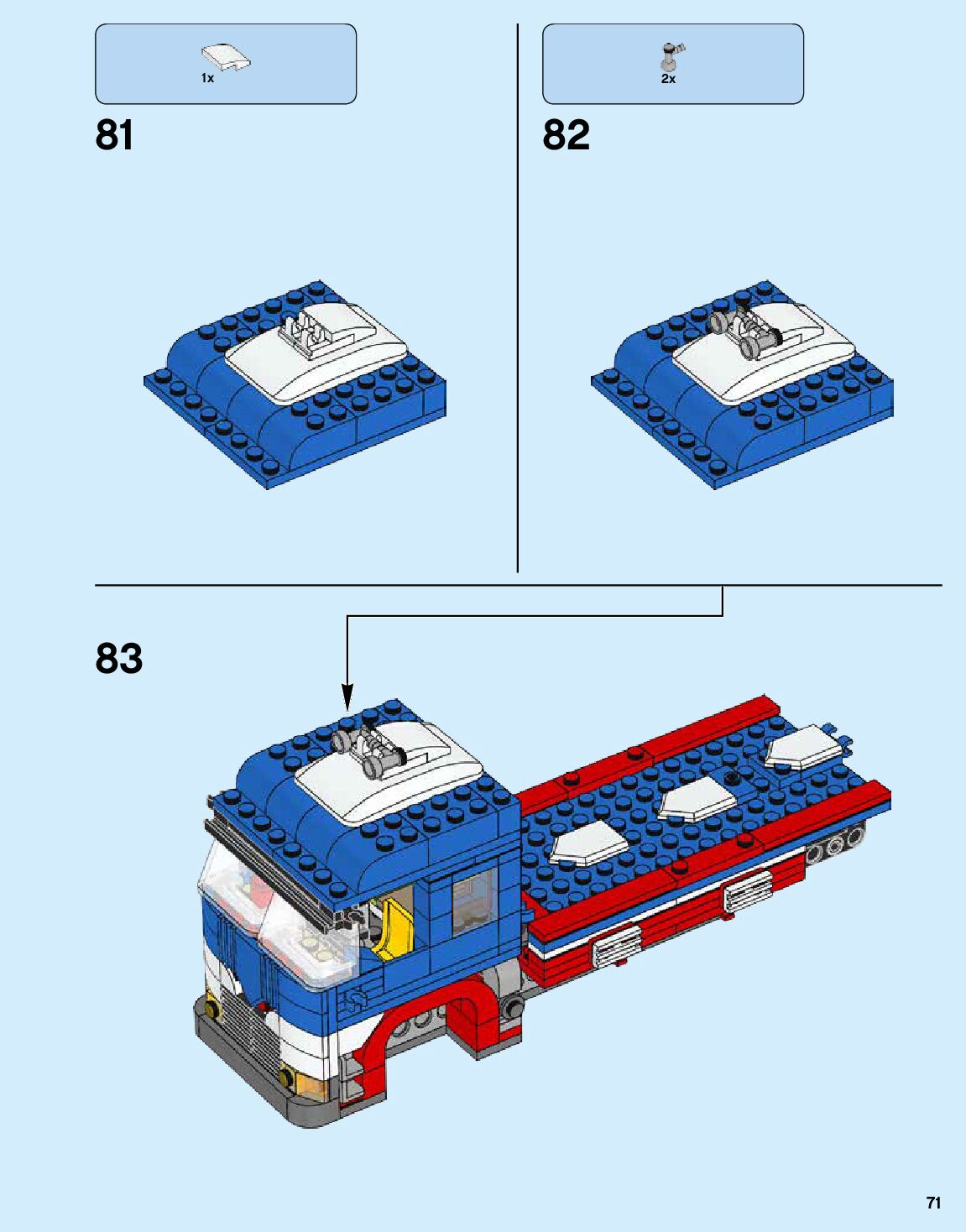 1x

81

2x

82

83

71