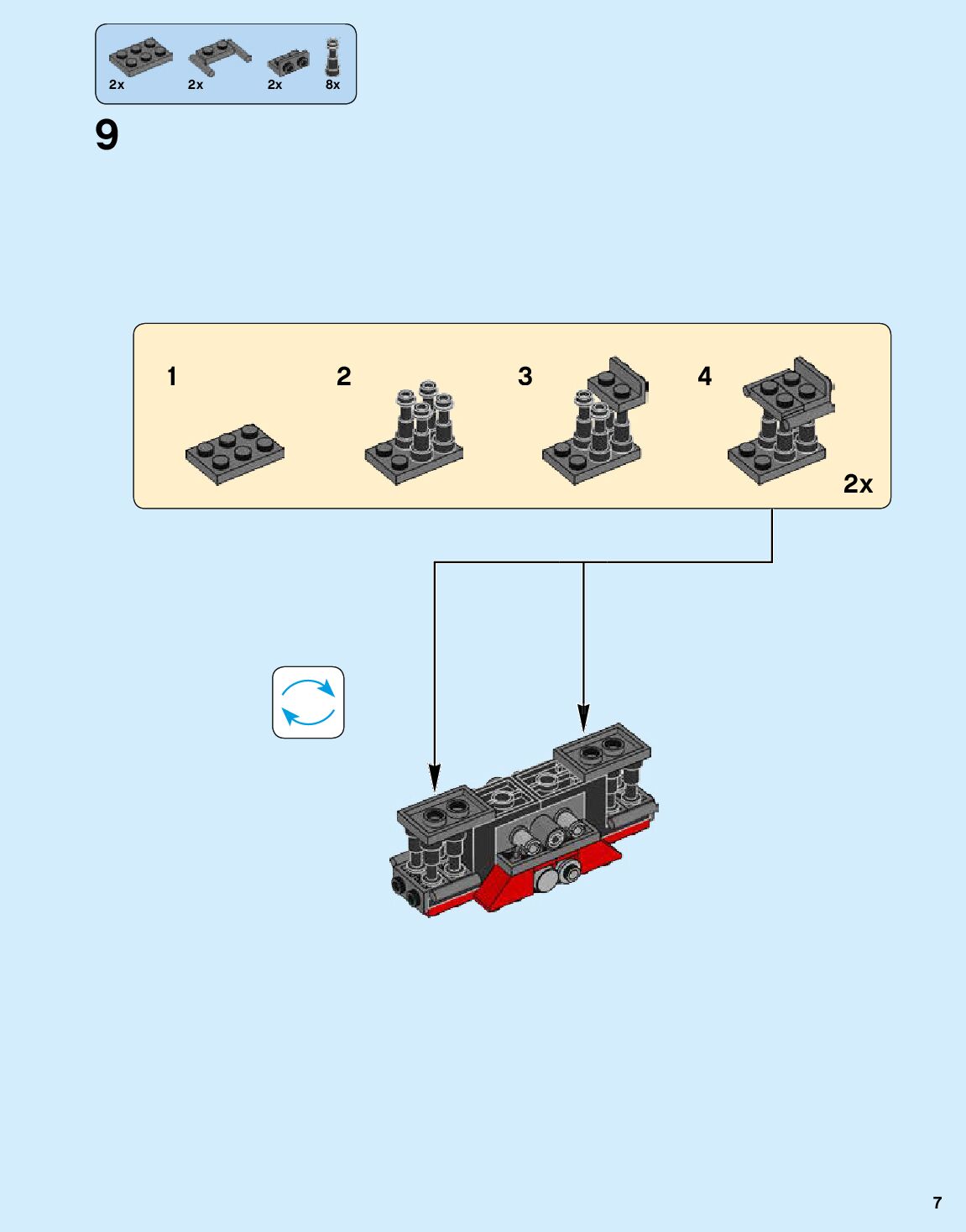 2x 2x 2x 8x

9

1

2

3

4

2x

7