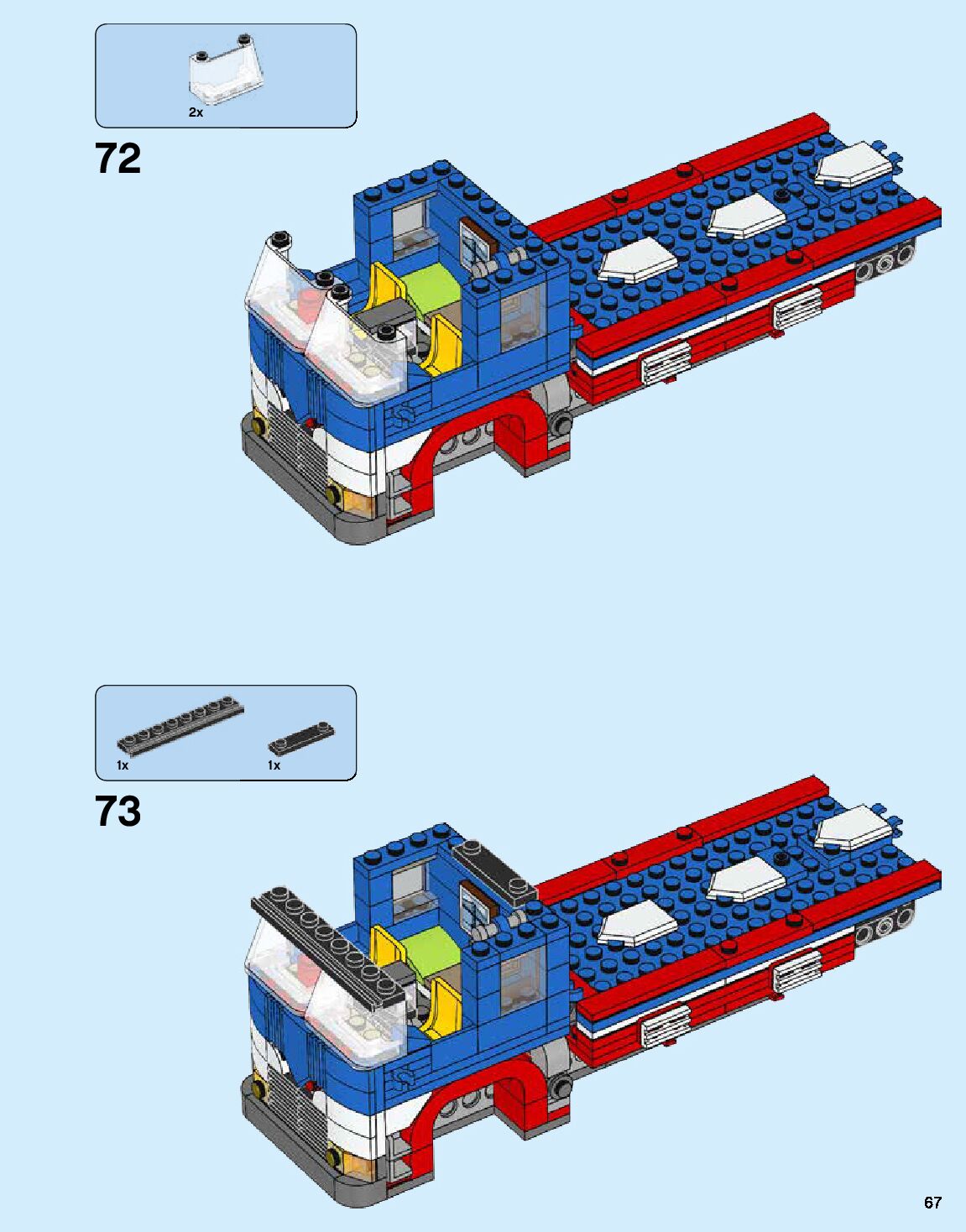 2x

72

1x

1x

73

67