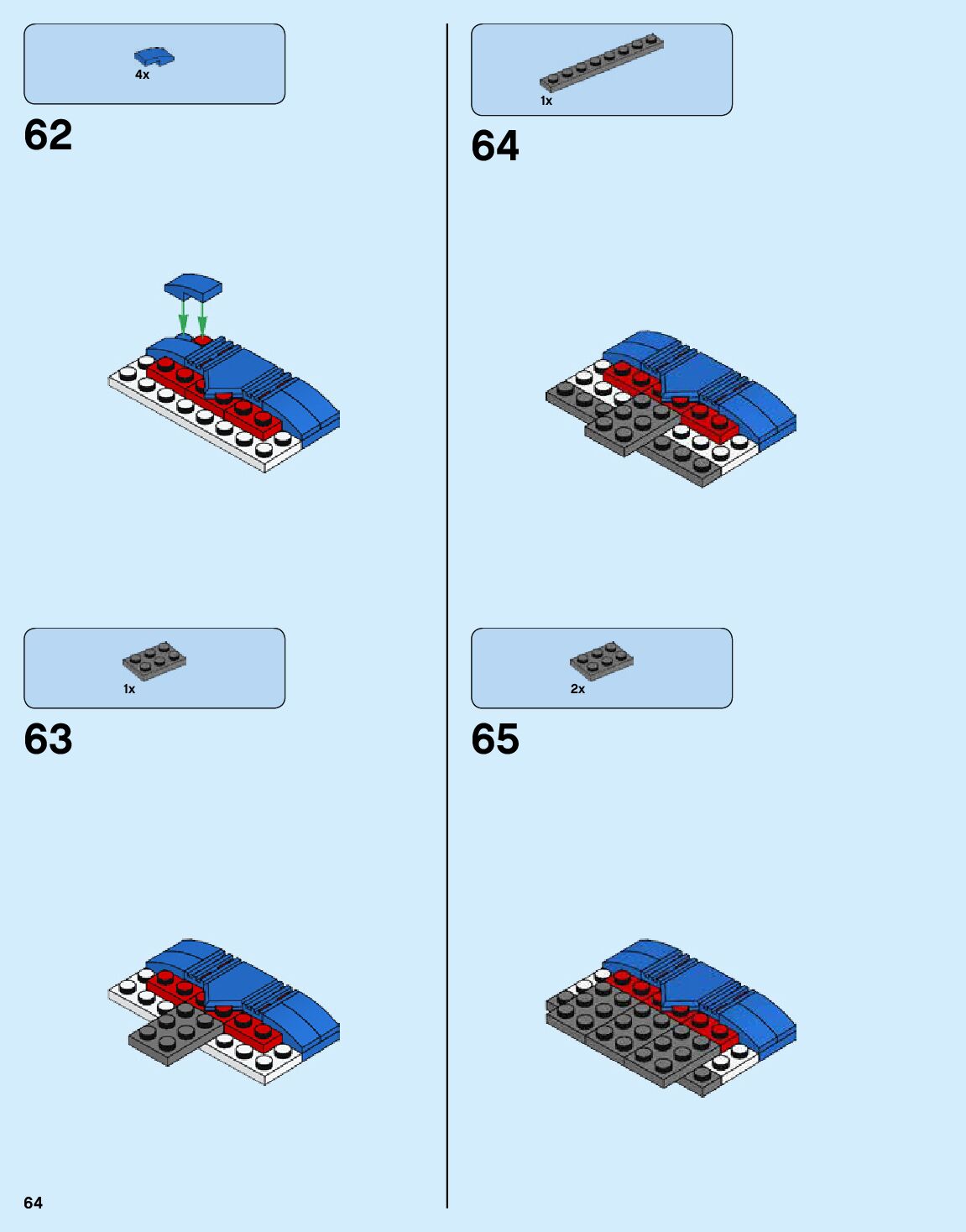 4x

62

1x

63

1x

64

2x

65

64