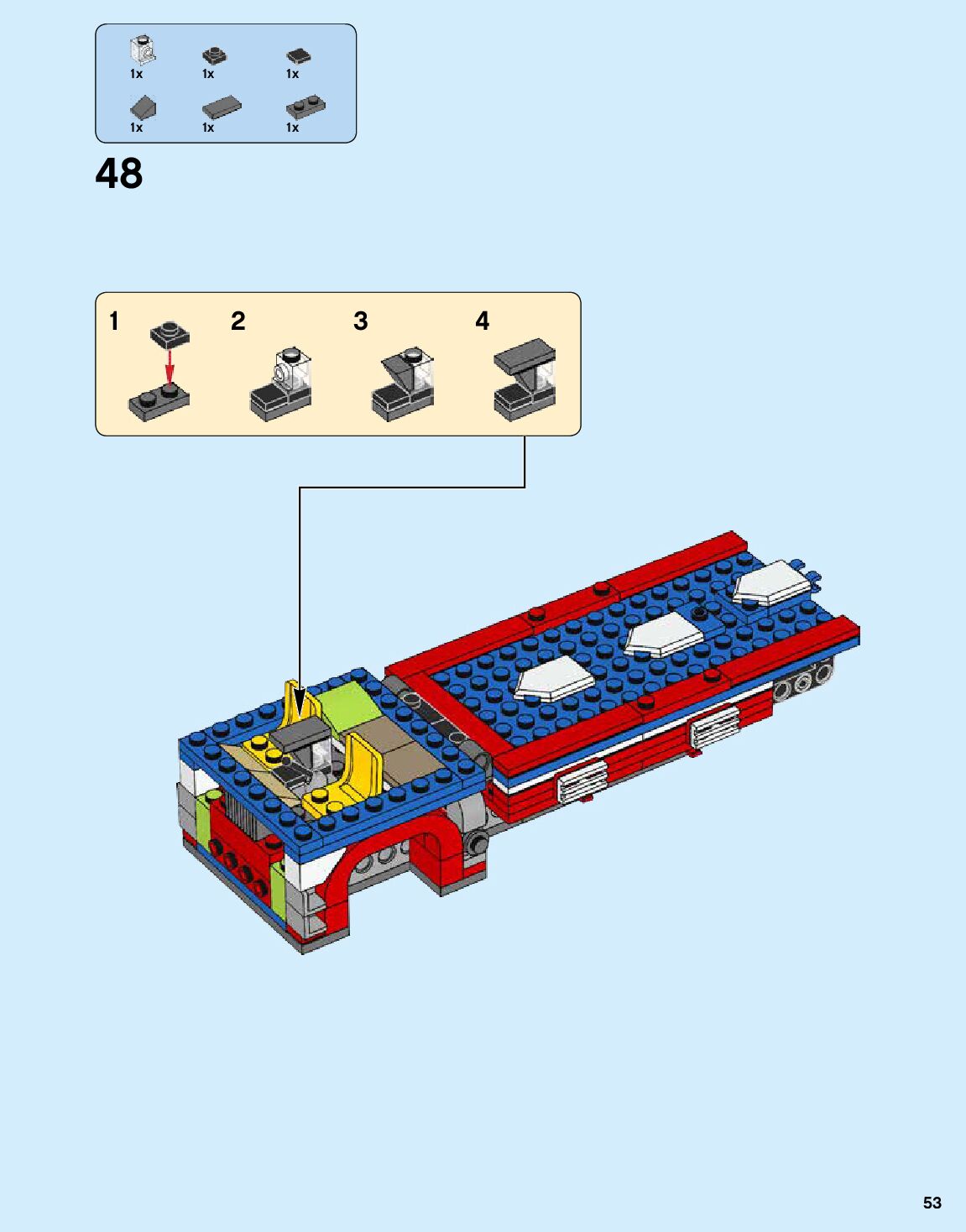 1x 1x 1x
1x 1x 1x

48

1 2 3 4

53