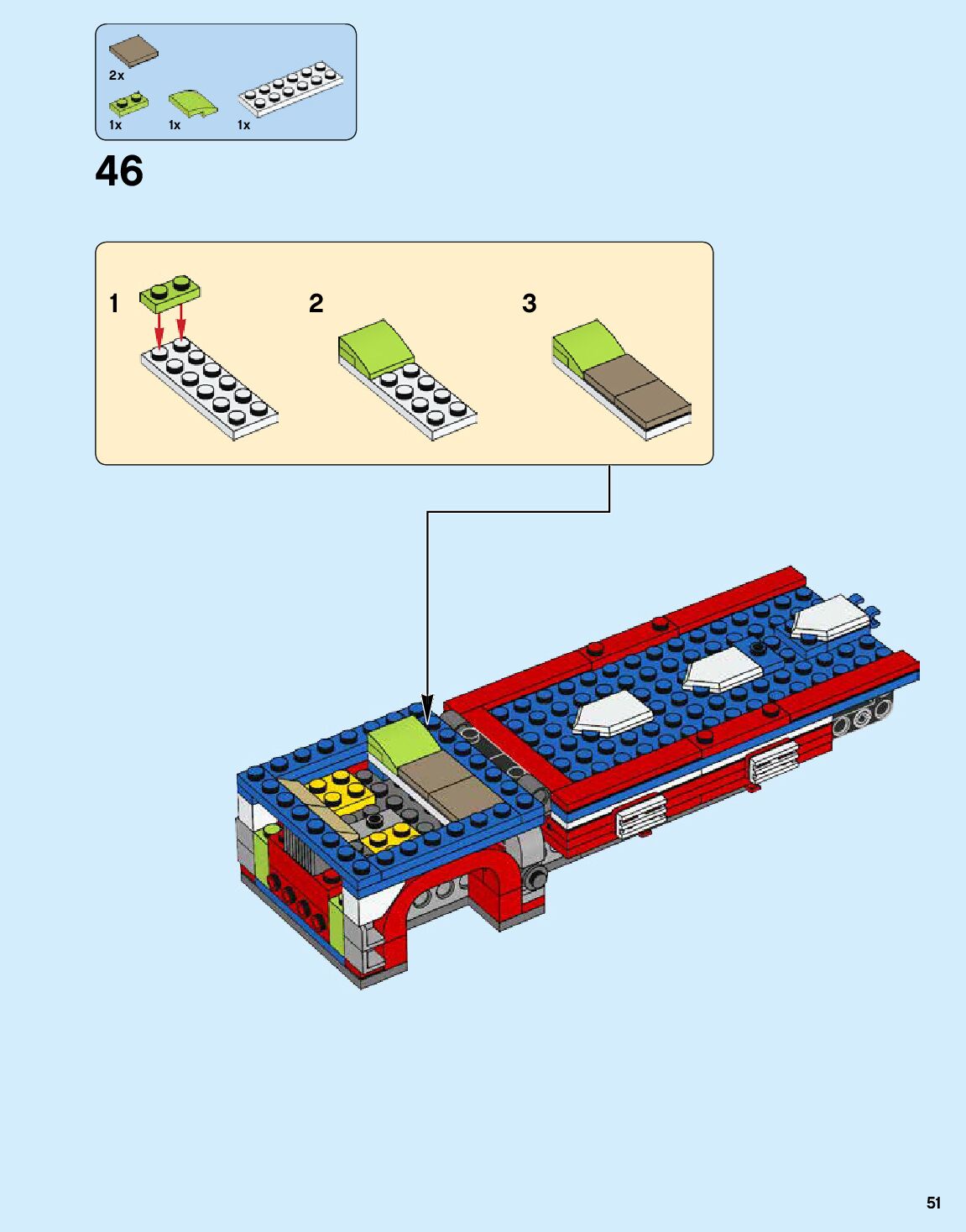 2x

1x 1x 1x

46

1

2

3

51