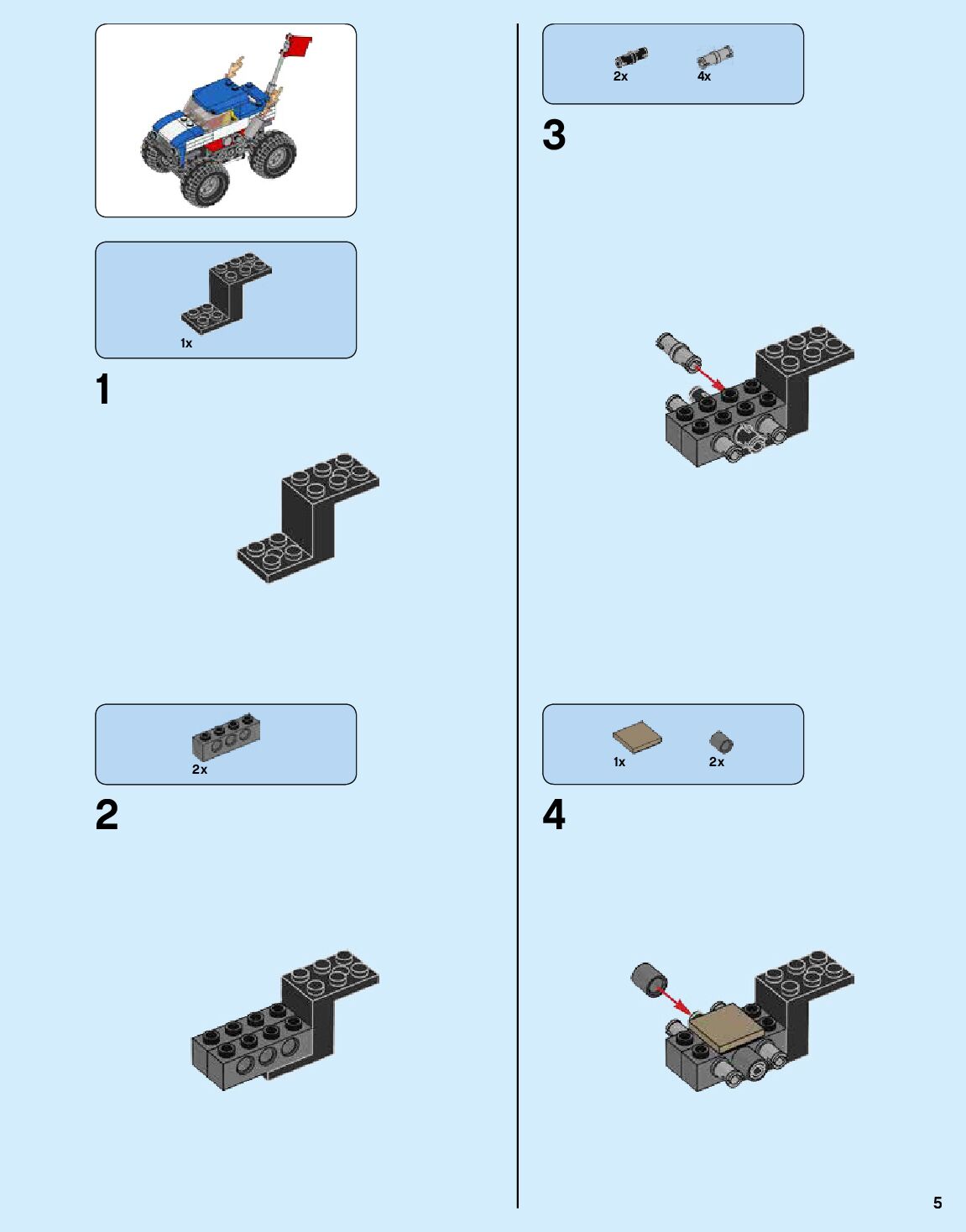 1x

1

2x

2

2x 4x

3

1x 2x

4

5