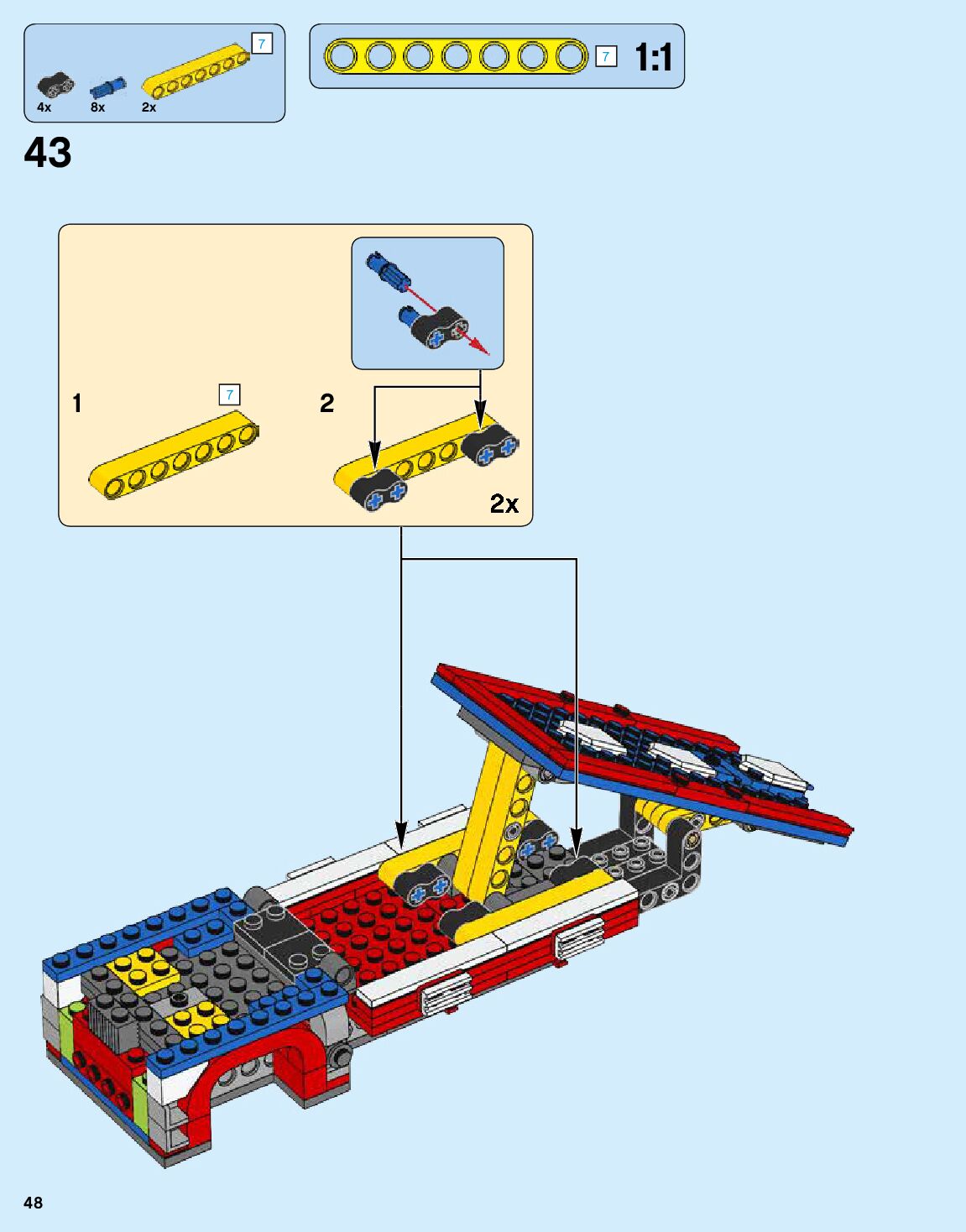 7
4x
8x
2x

7
1:1

43

1
7

2

2x

48