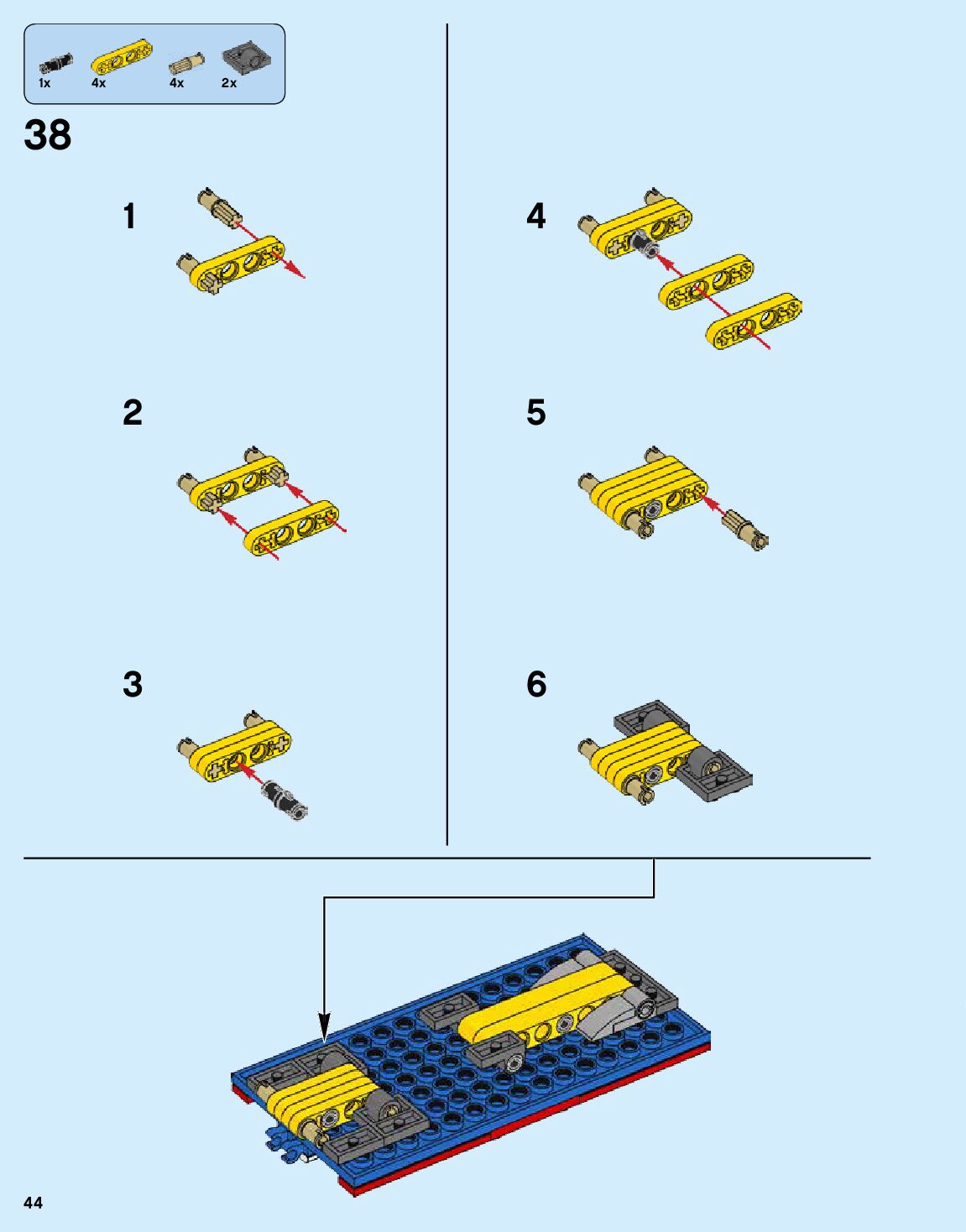 1x 4x 4x 2x

38

1

2

3

4

5

6

44