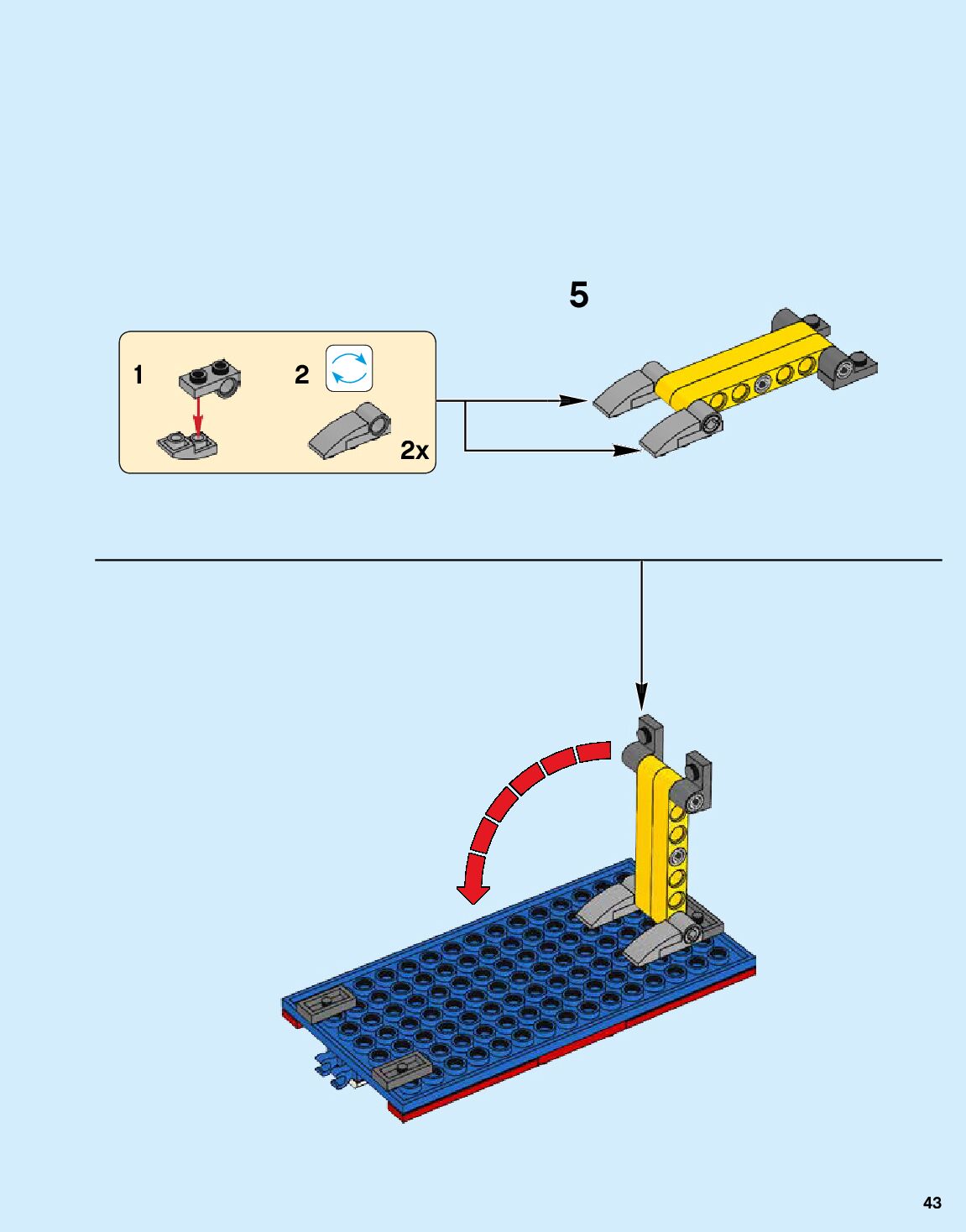 5

1

2

2x

43