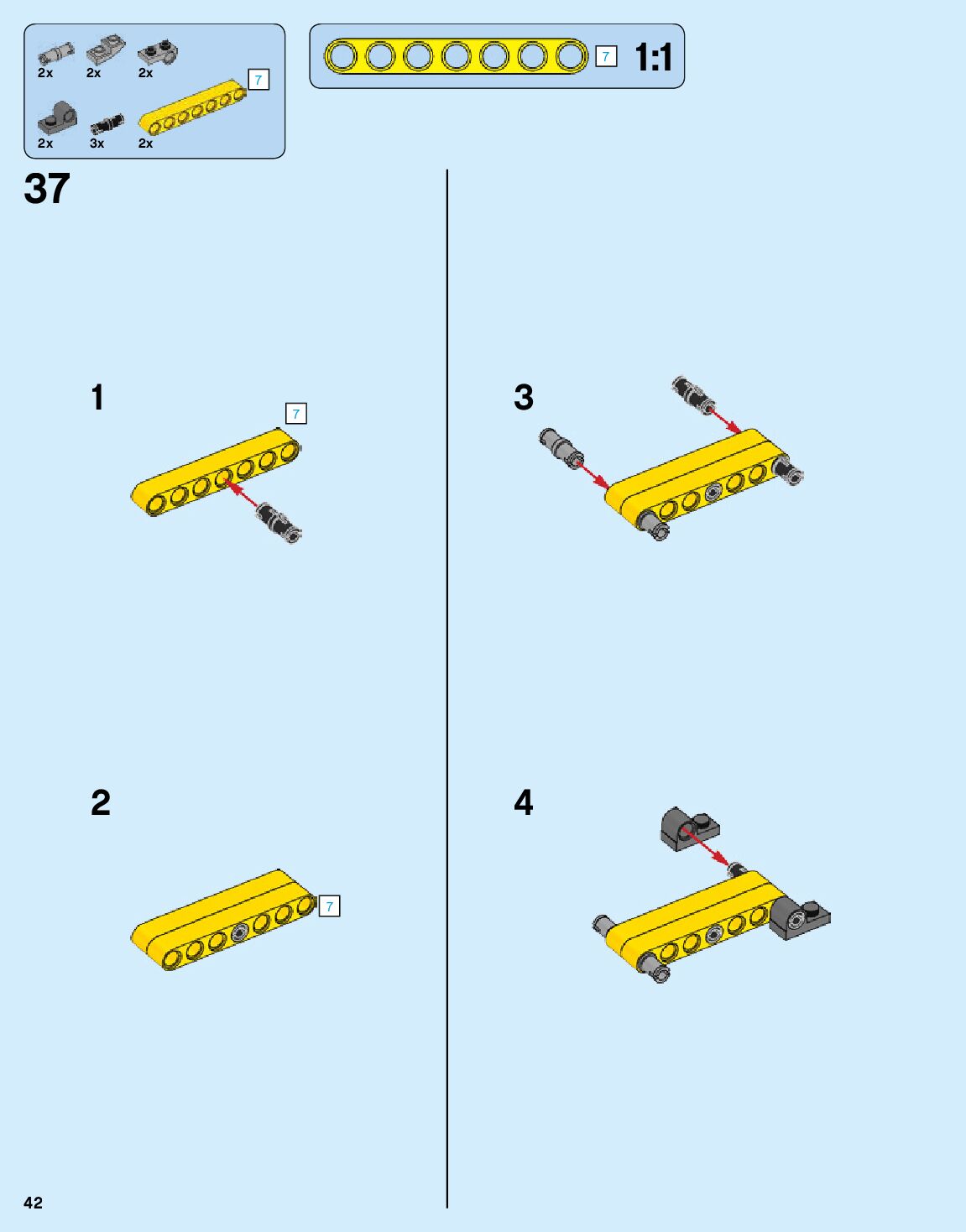 2x 2x 2x
7
2x 3x 2x

7 1:1

37

1
7

2
7

3

4

42