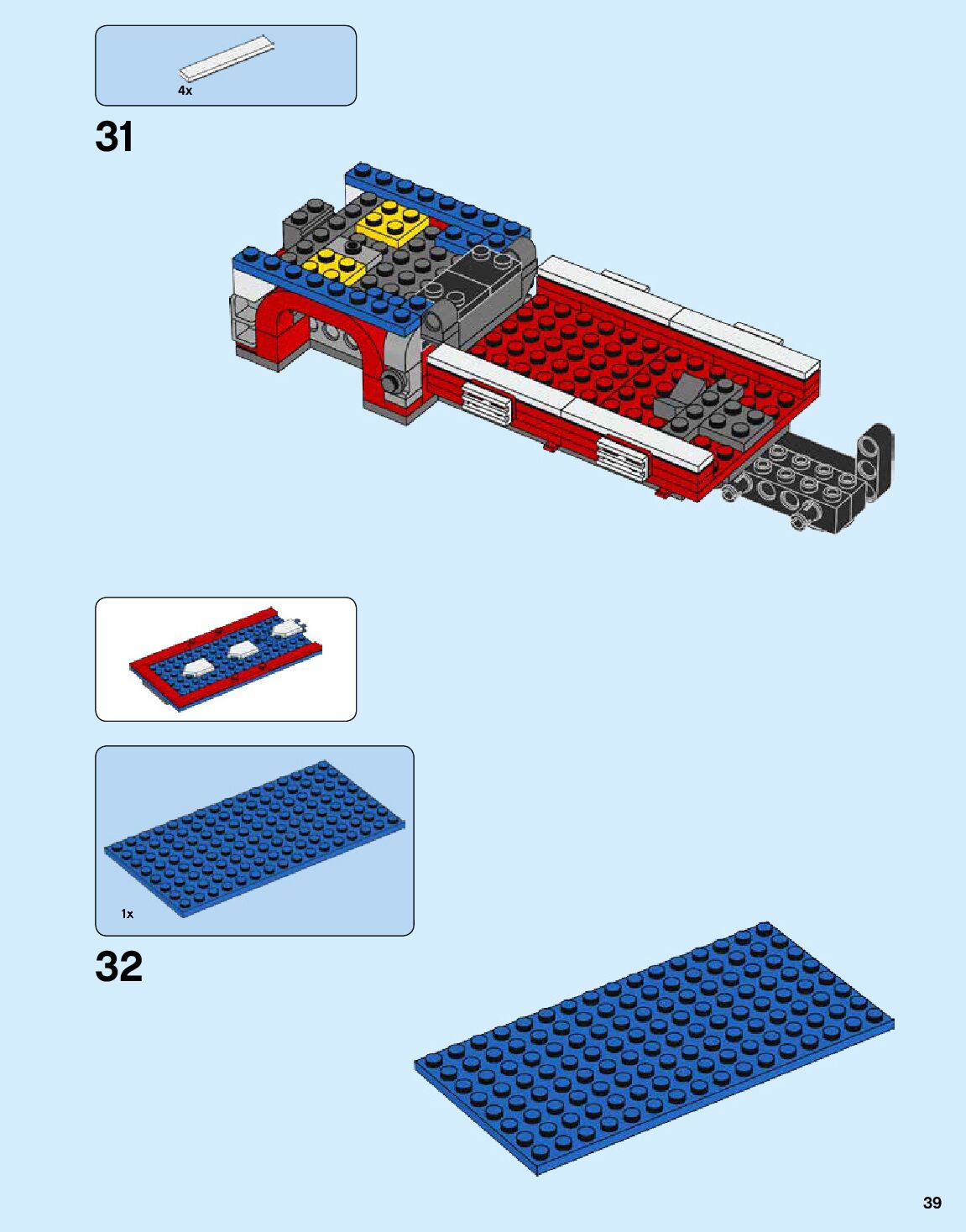 4x

31

1x

32

39