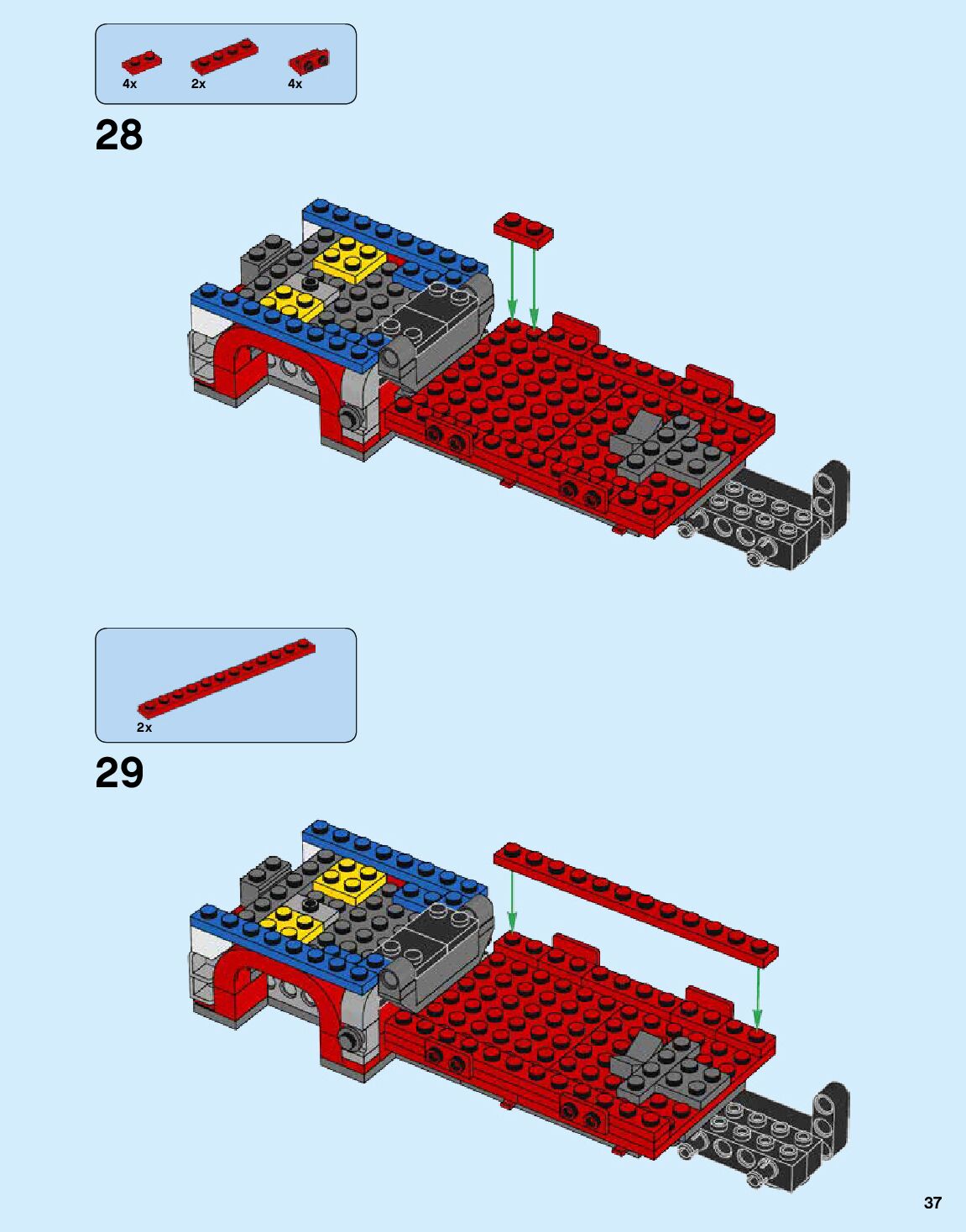 4x
2x
4x

28

2x

29

37