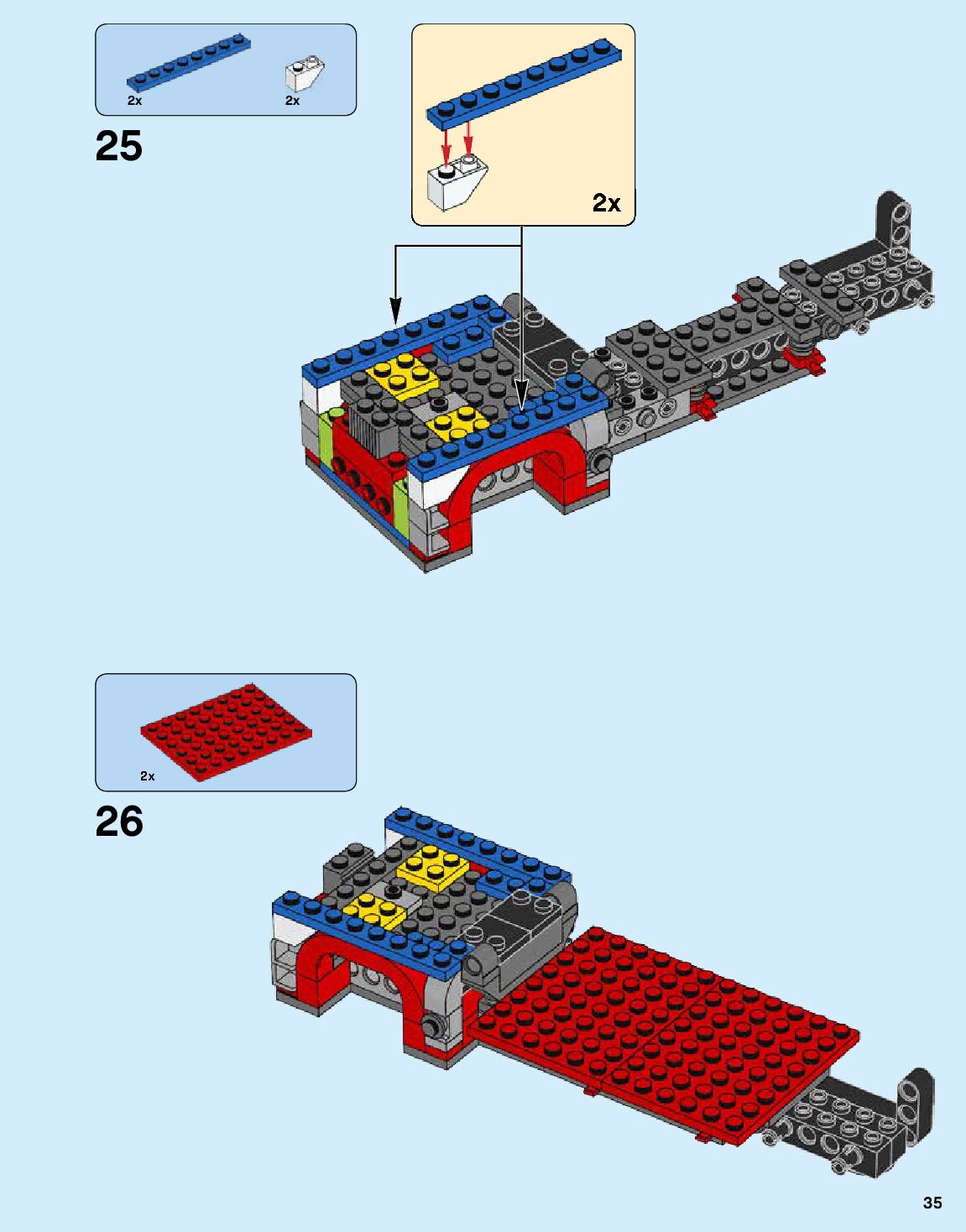 2x
2x

25

2x

2x

26

35