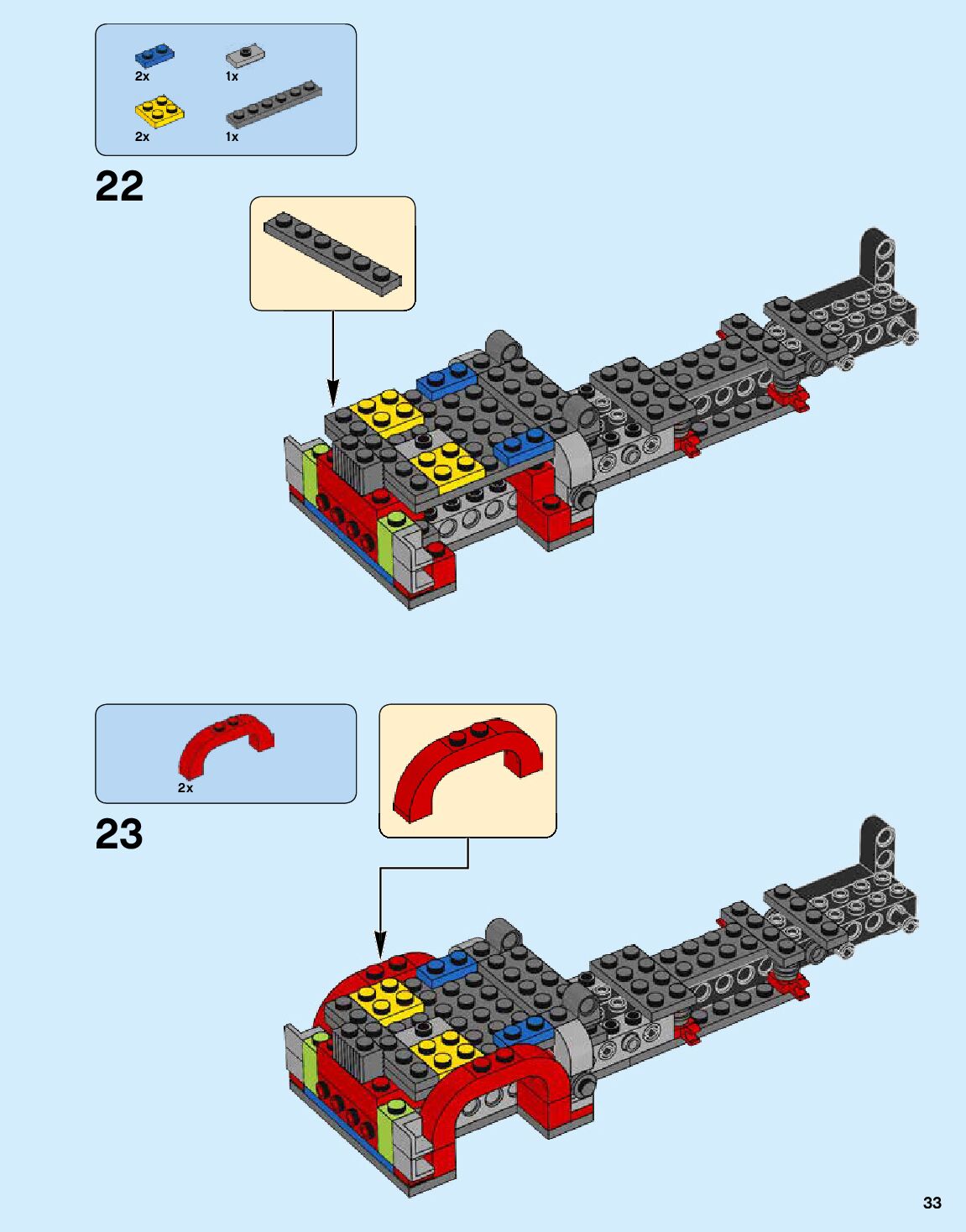 2x
1x
2x
1x

22

2x

23

33