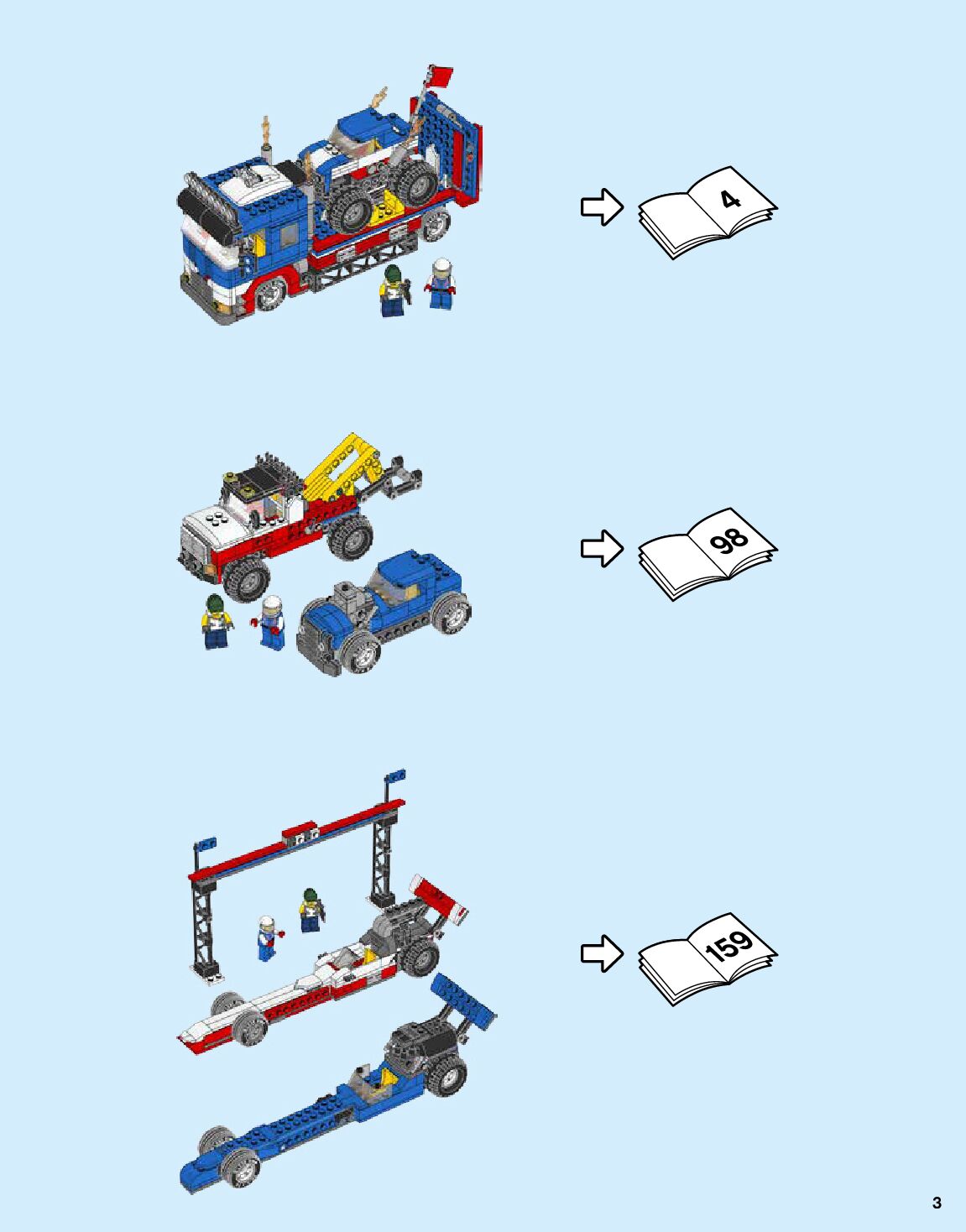 4

98

159

3