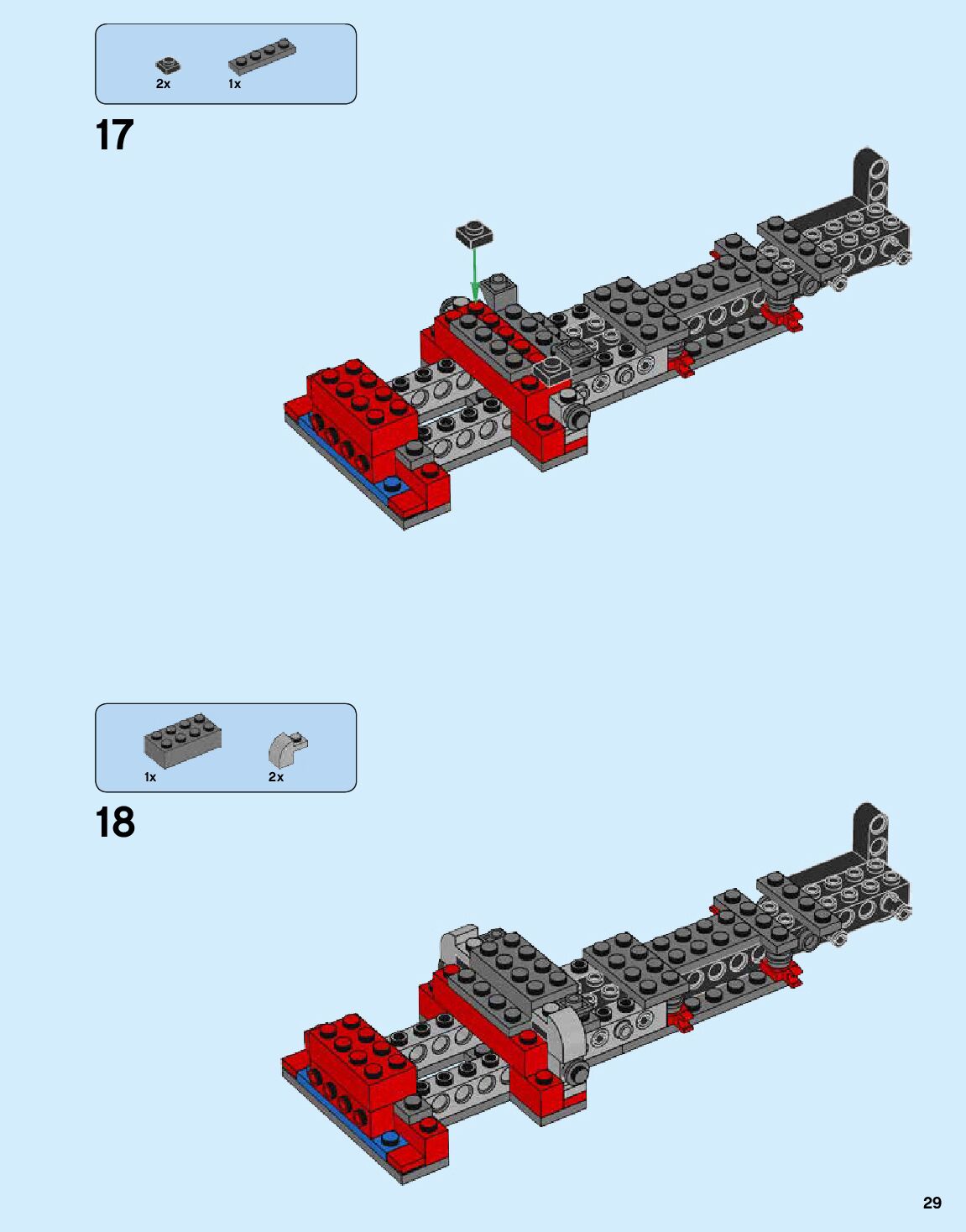 2x 1x

17

1x 2x

18

29