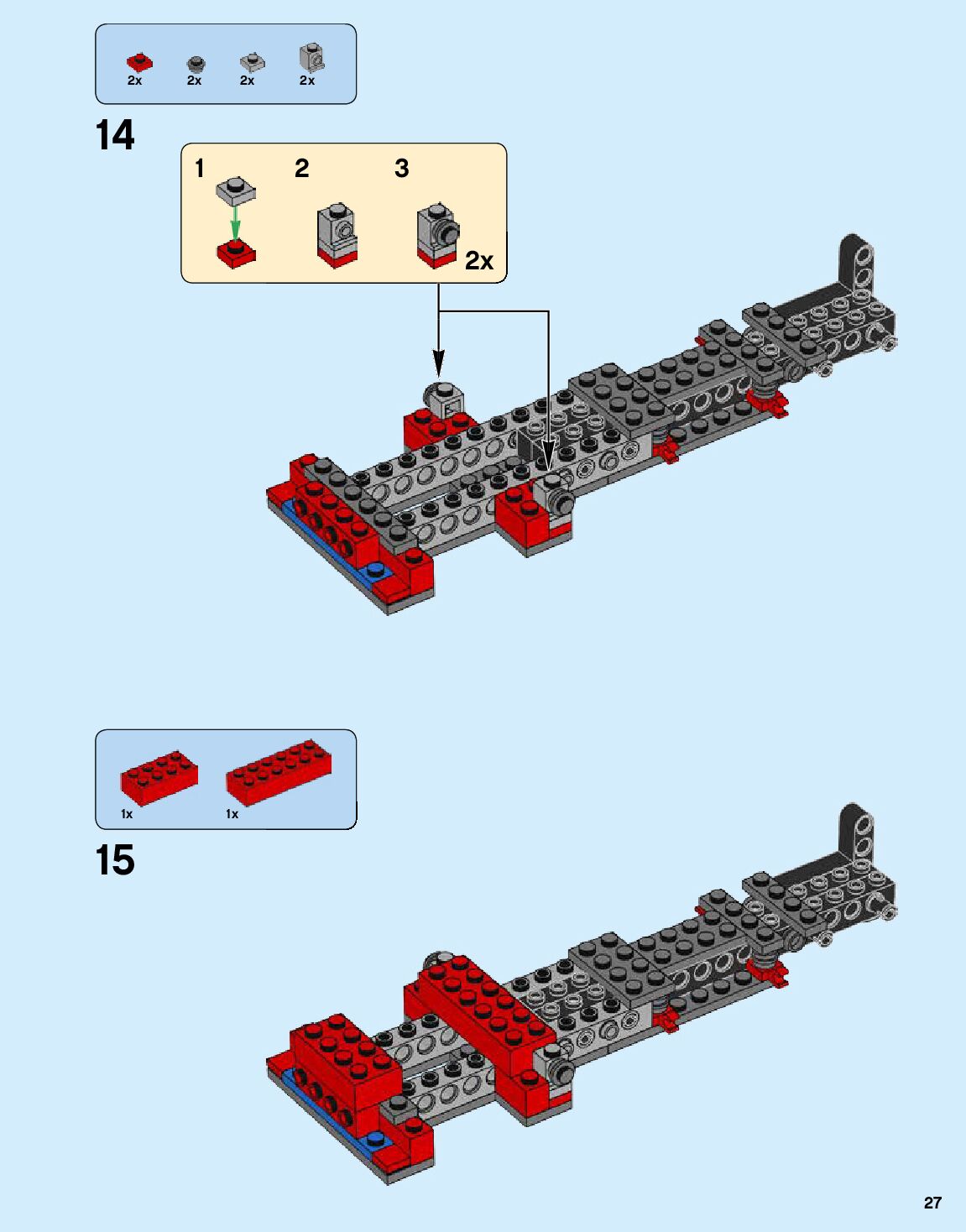 2x 2x 2x 2x

14

1 2 3

2x

1x 1x

15

27