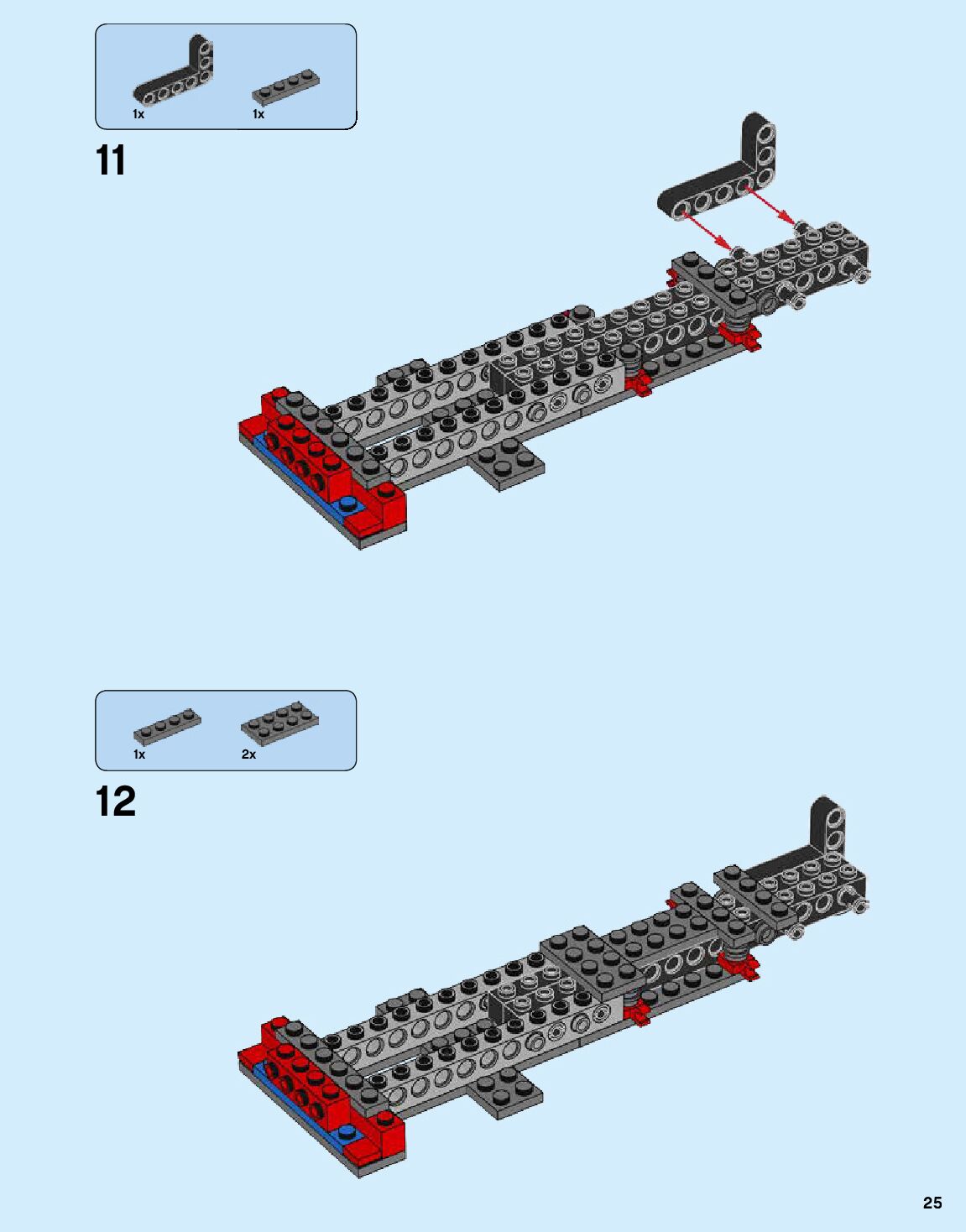 1x

1x

11

1x

2x

12

25