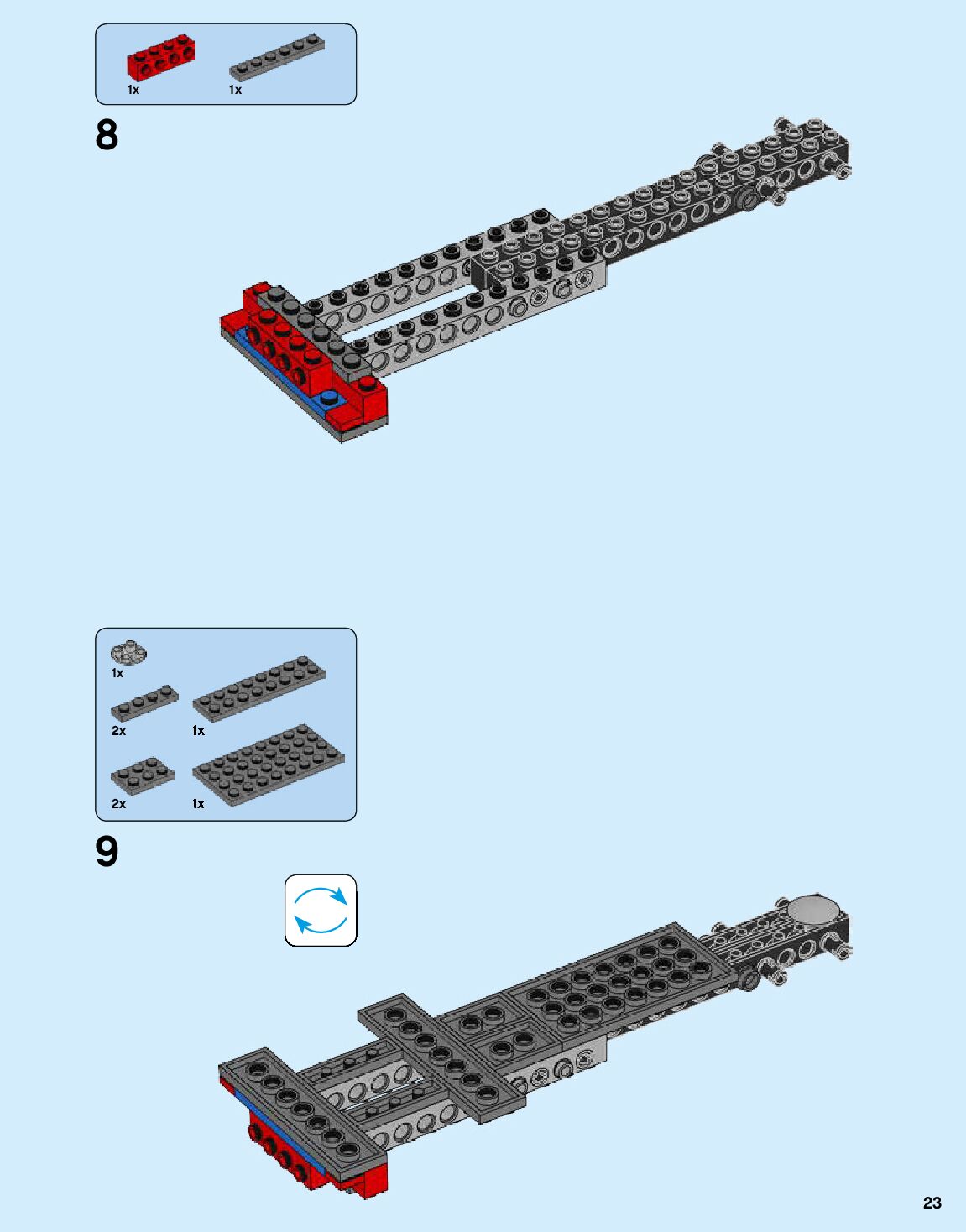 1x 1x

8

1x

2x 1x

2x 1x

9

23