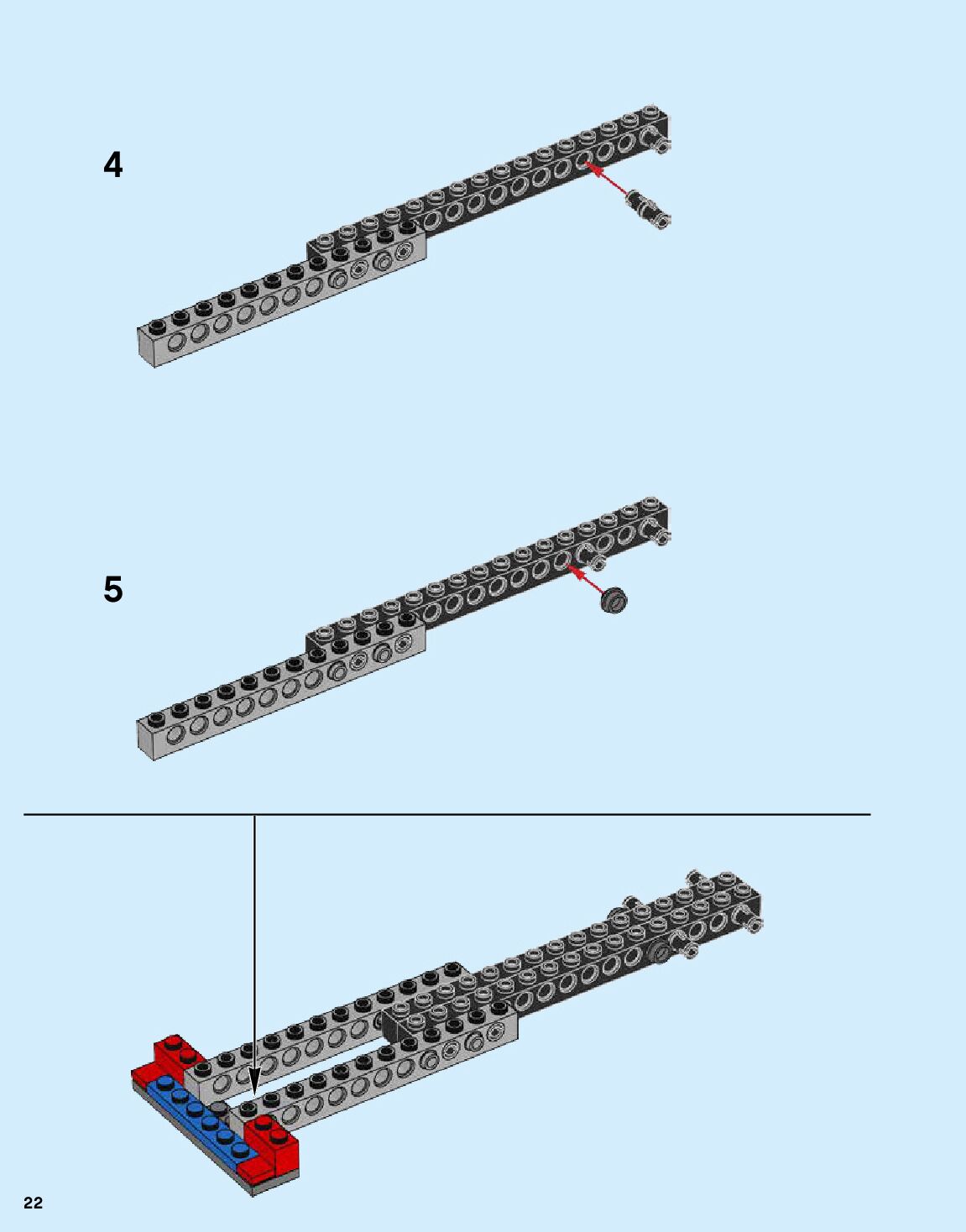 4

5

22