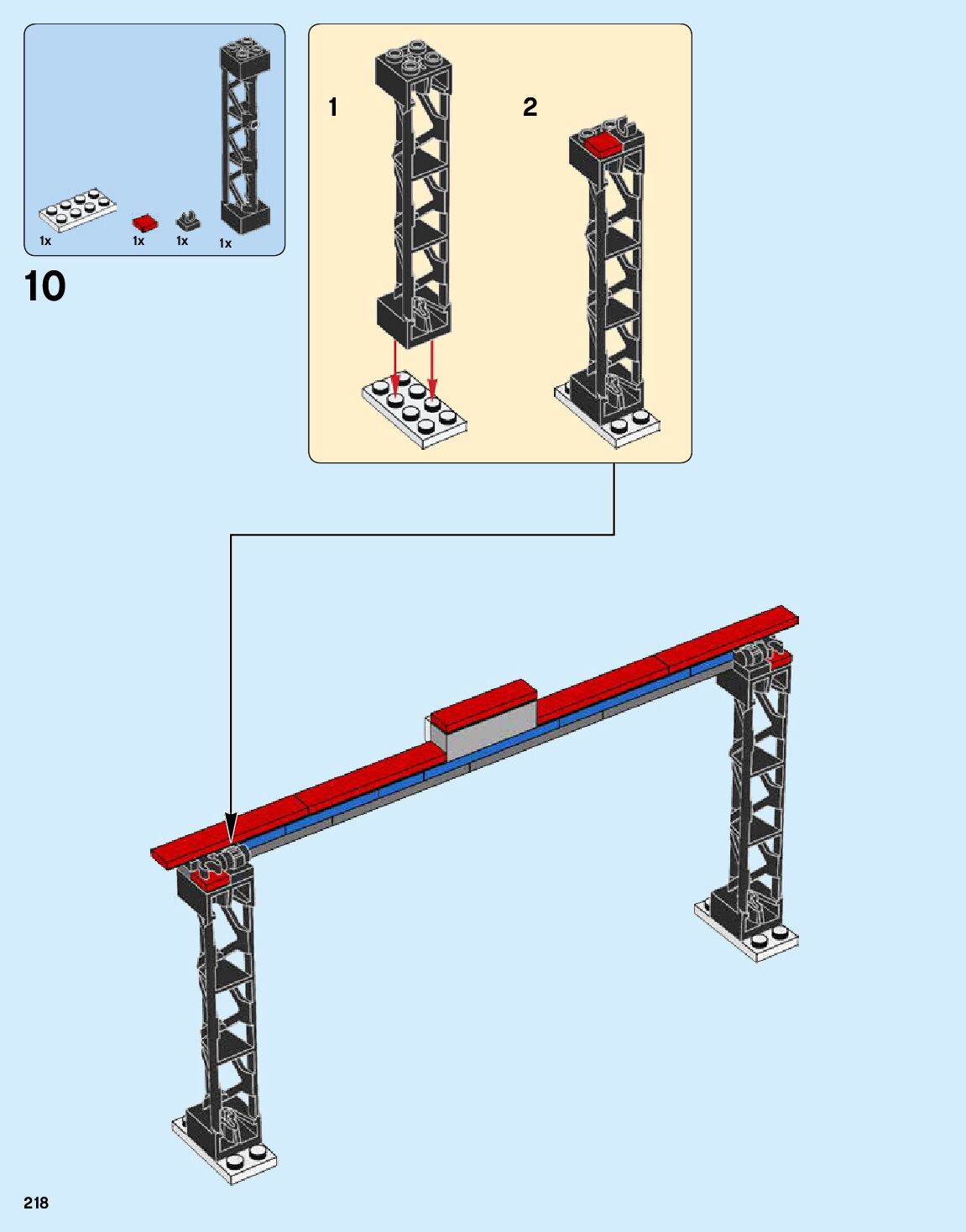 1x 1x 1x 1x

10

1

2

218