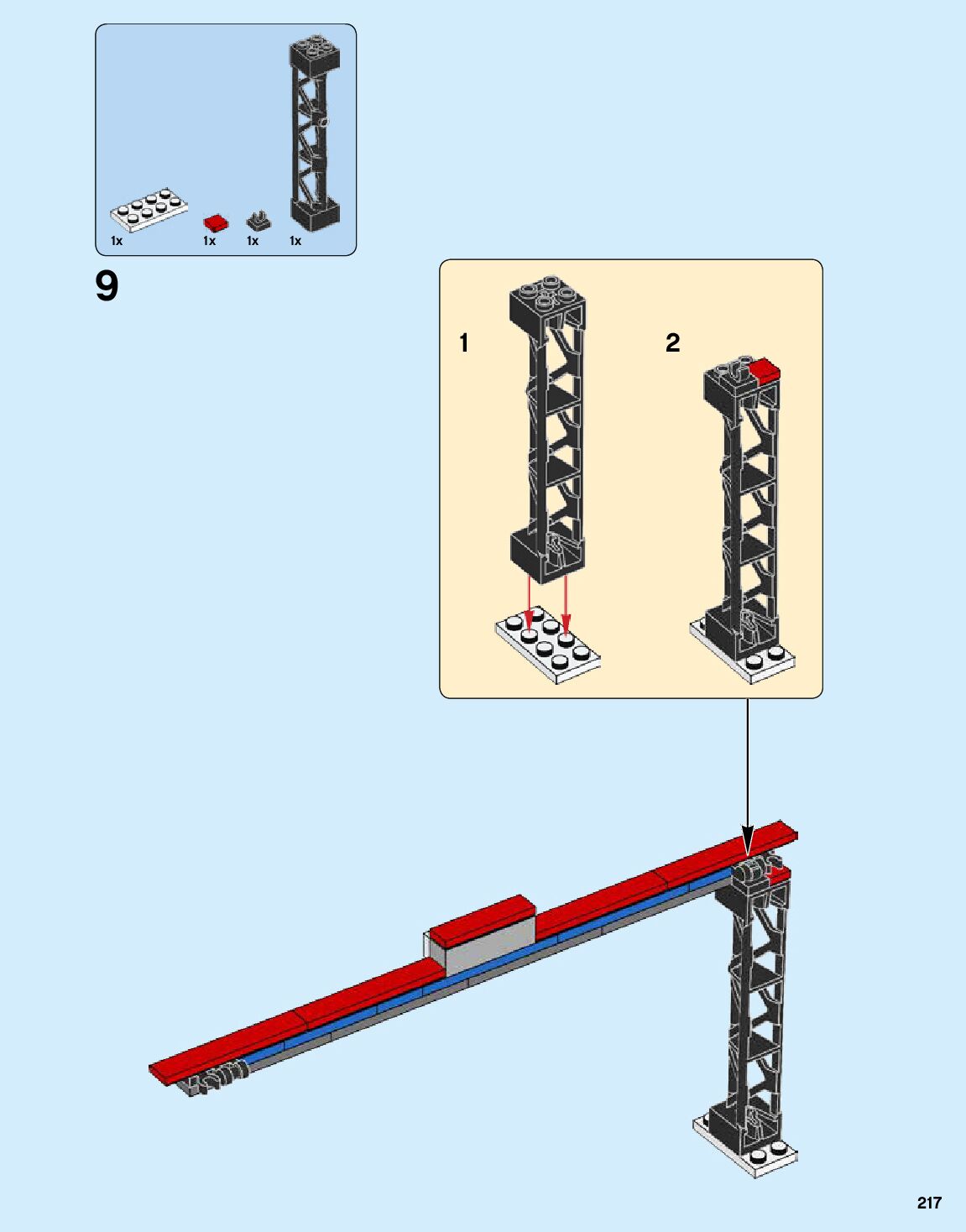 1x 1x 1x 1x

9

1

2

217