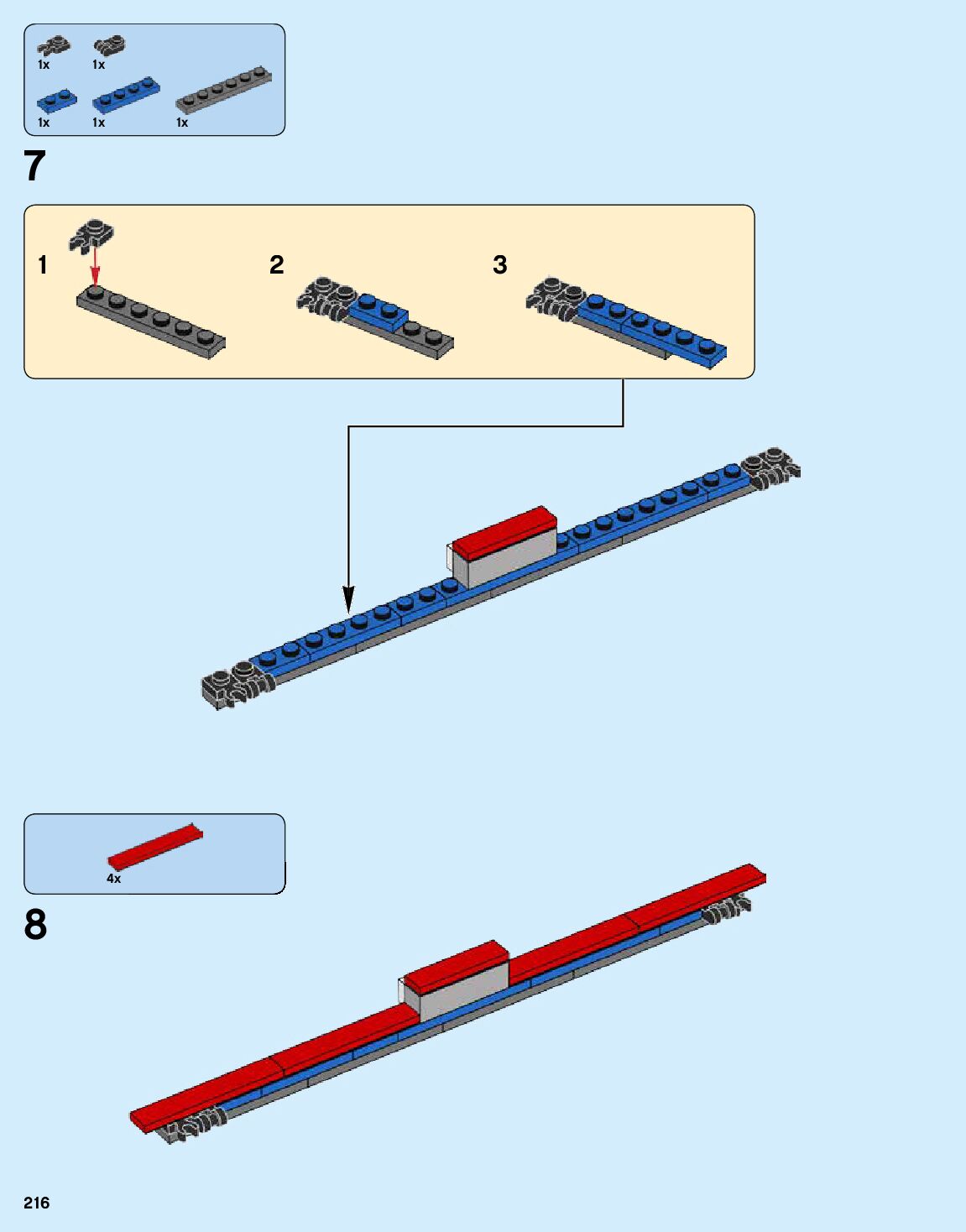 1x 1x

1x 1x 1x

7

1

2

3

4x

8

216