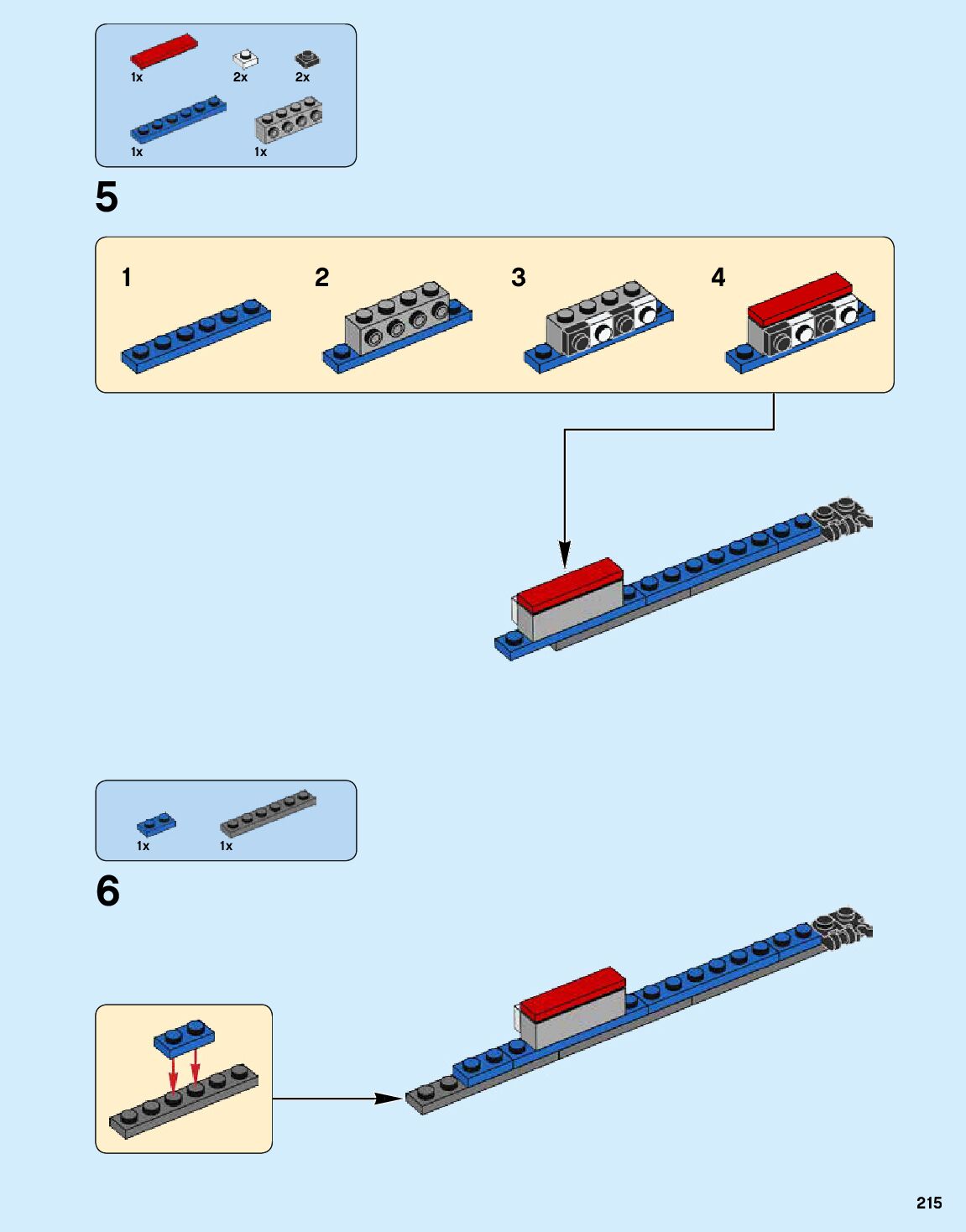 1x 2x 2x
1x 1x

5

1
2
3
4

1x 1x

6

215