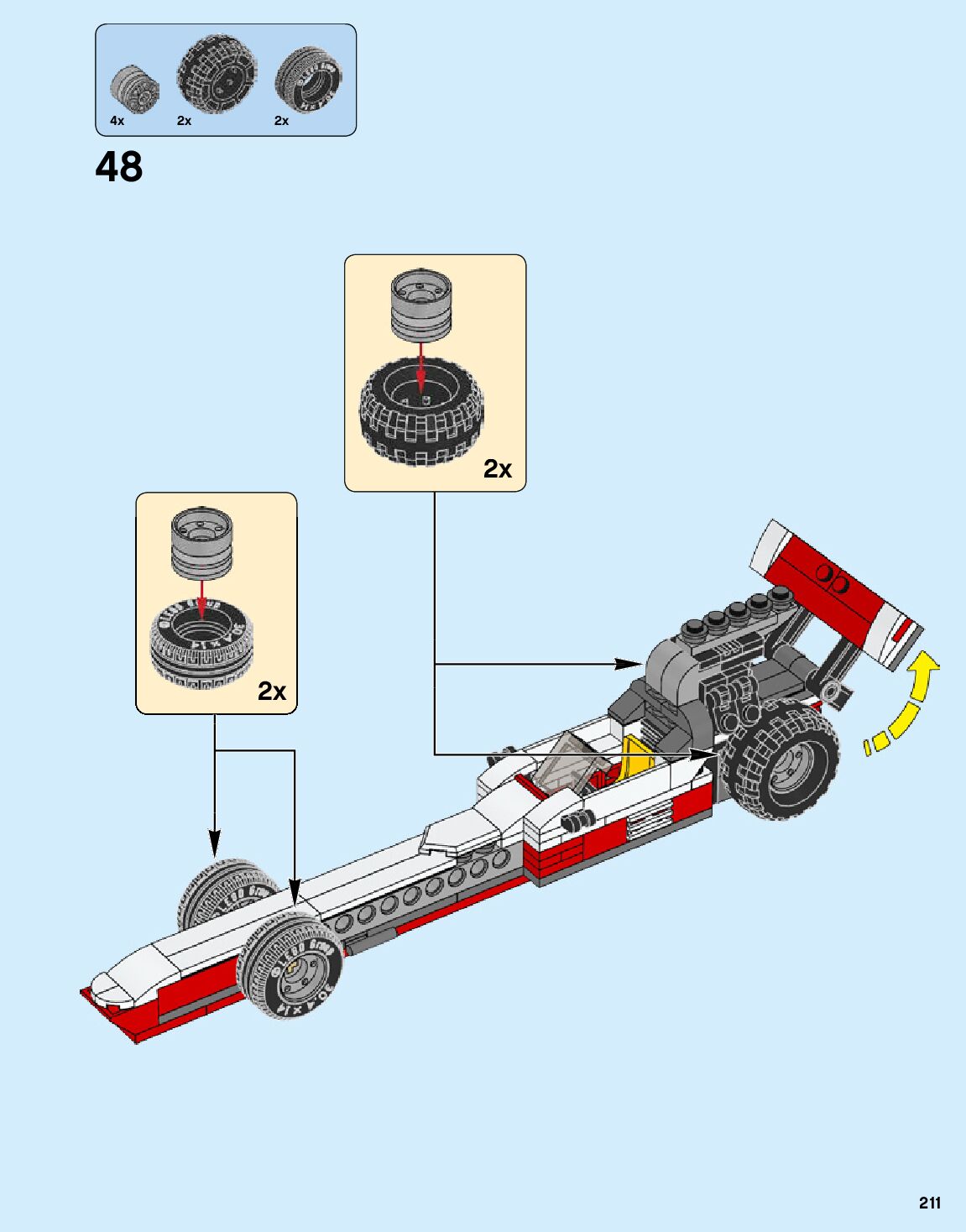 4x 2x 2x

48

2x

2x

211