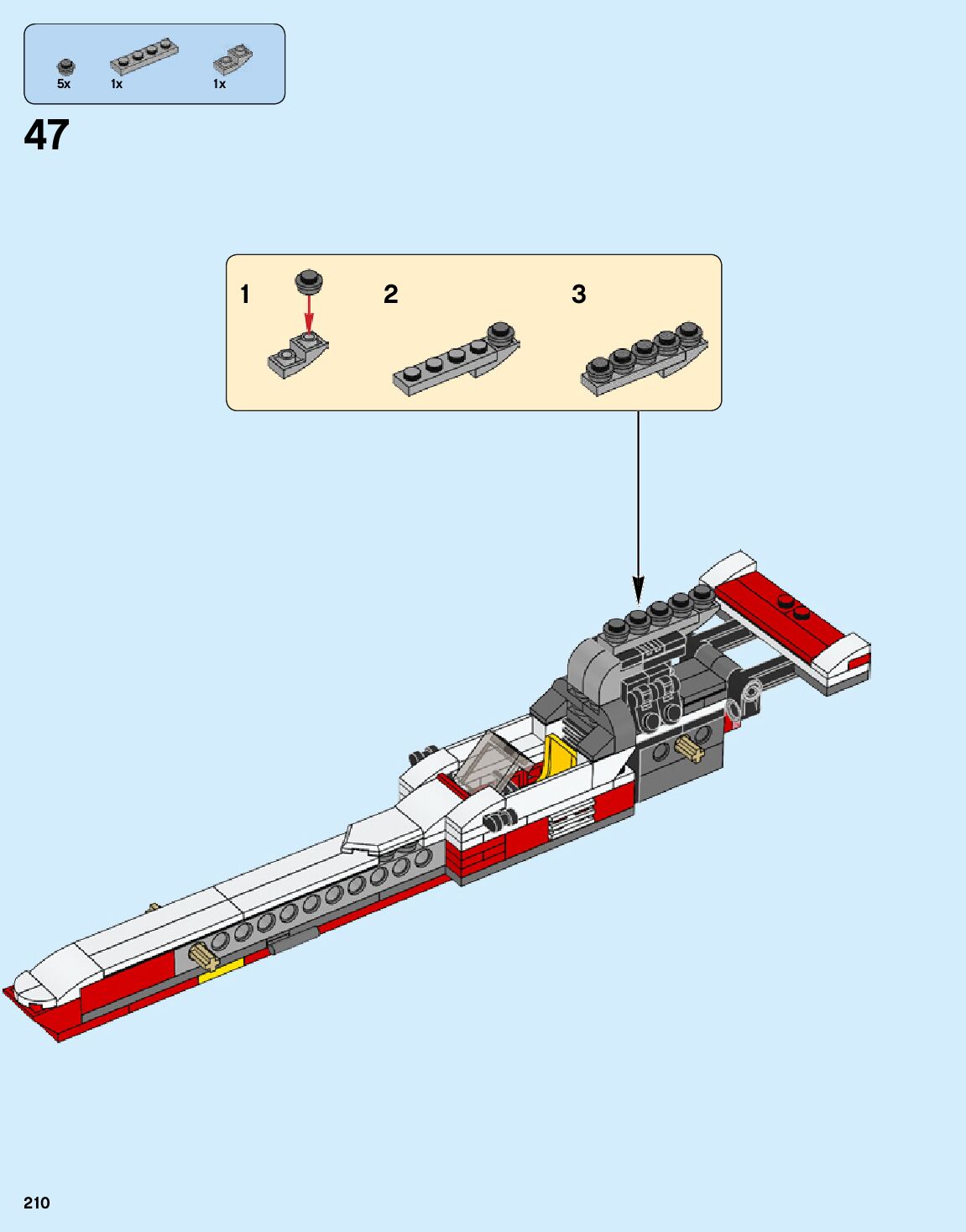 5x
1x
1x

47

1
2
3

210