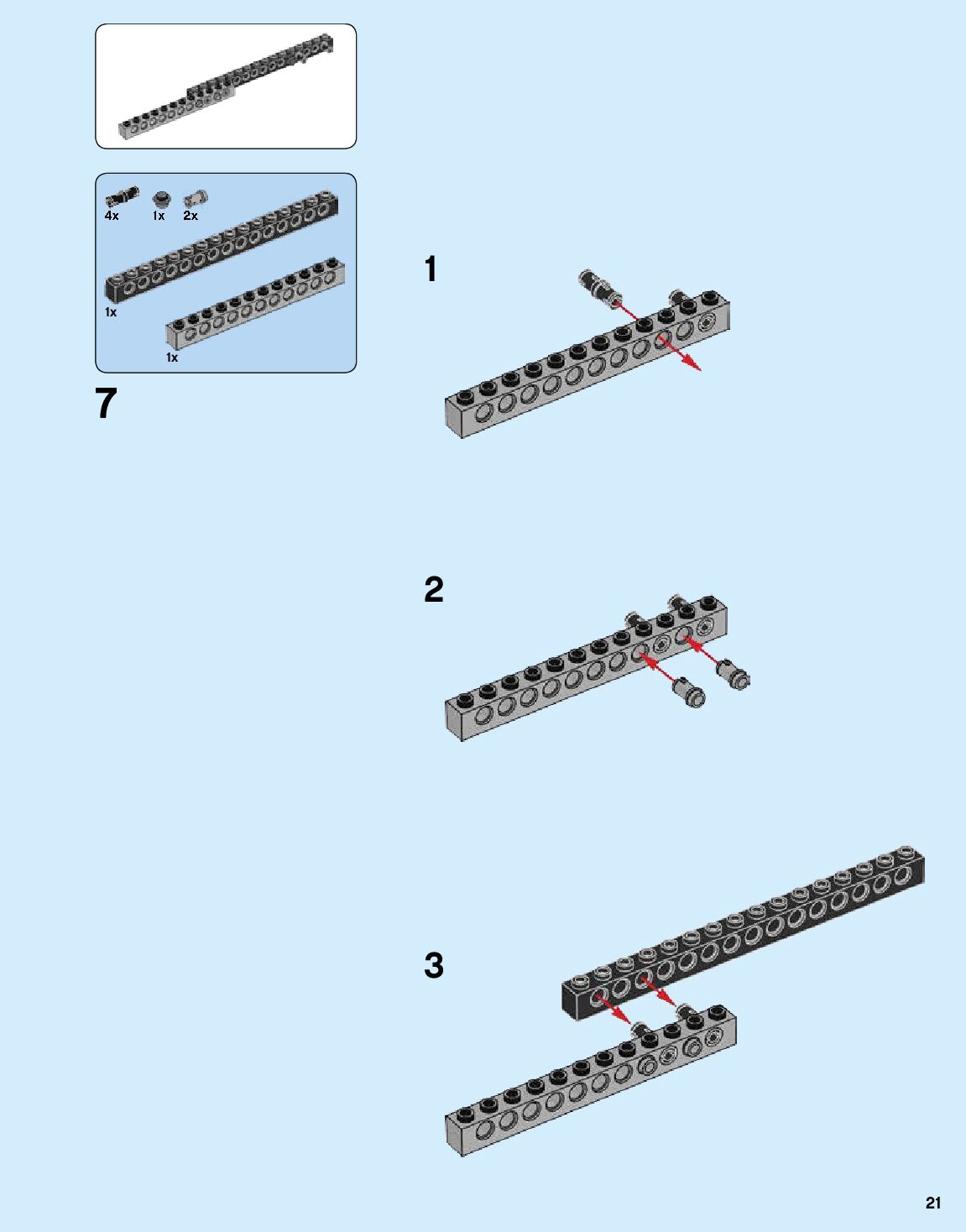 4x 1x 2x

1x

1x

7

1

2

3

21