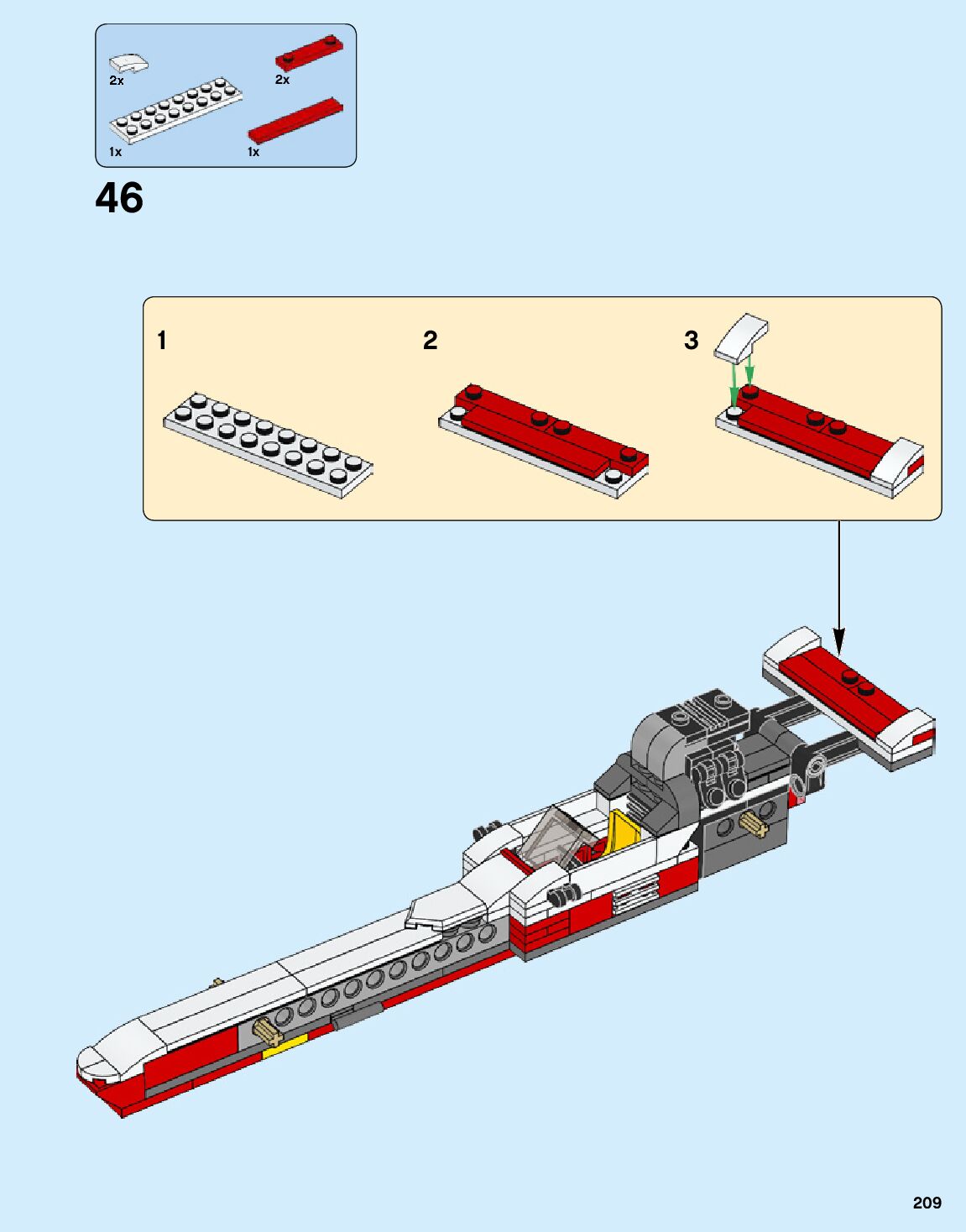 2x
2x
1x
1x

46

1
2
3

209