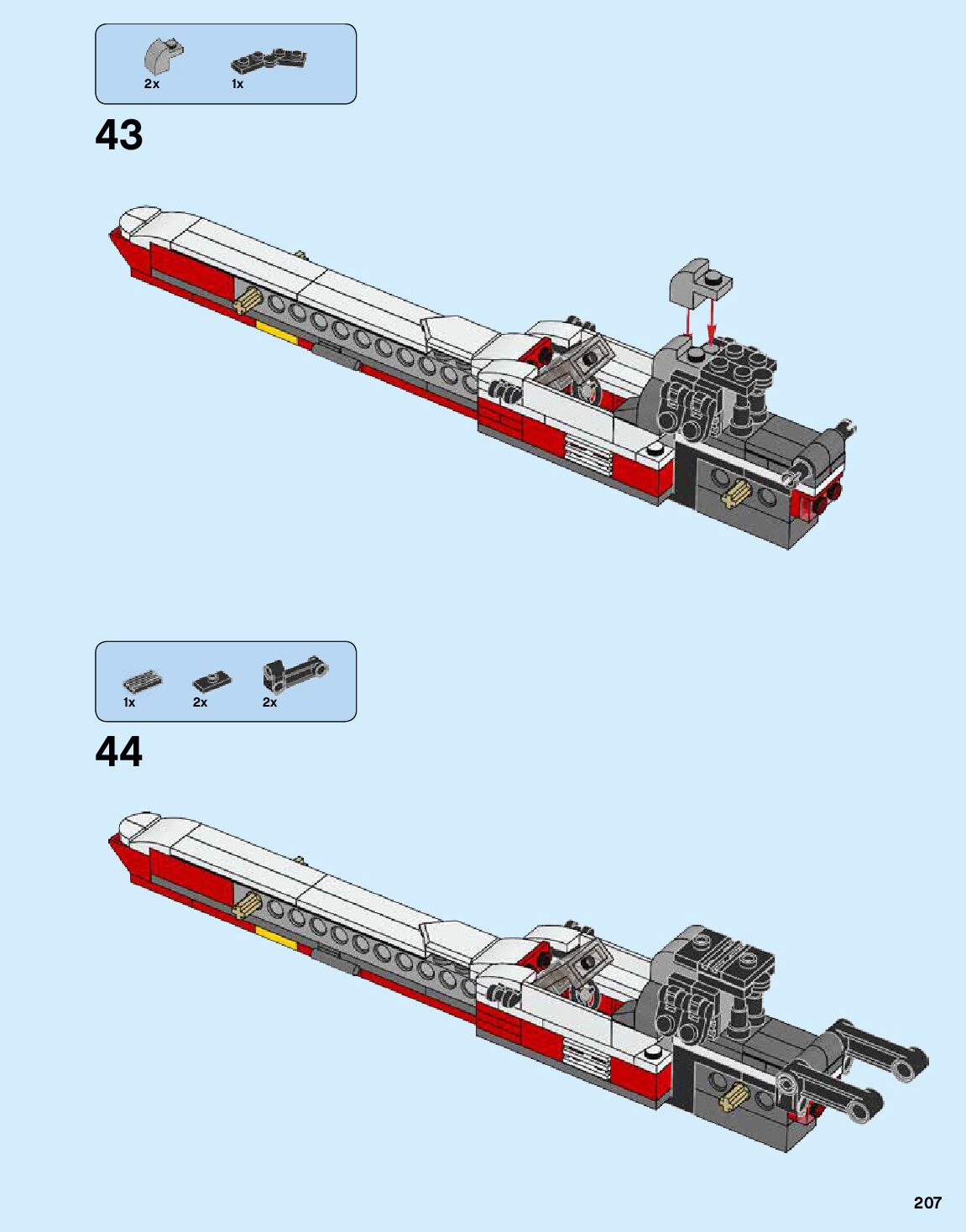 2x 1x

43

1x 2x 2x

44

207