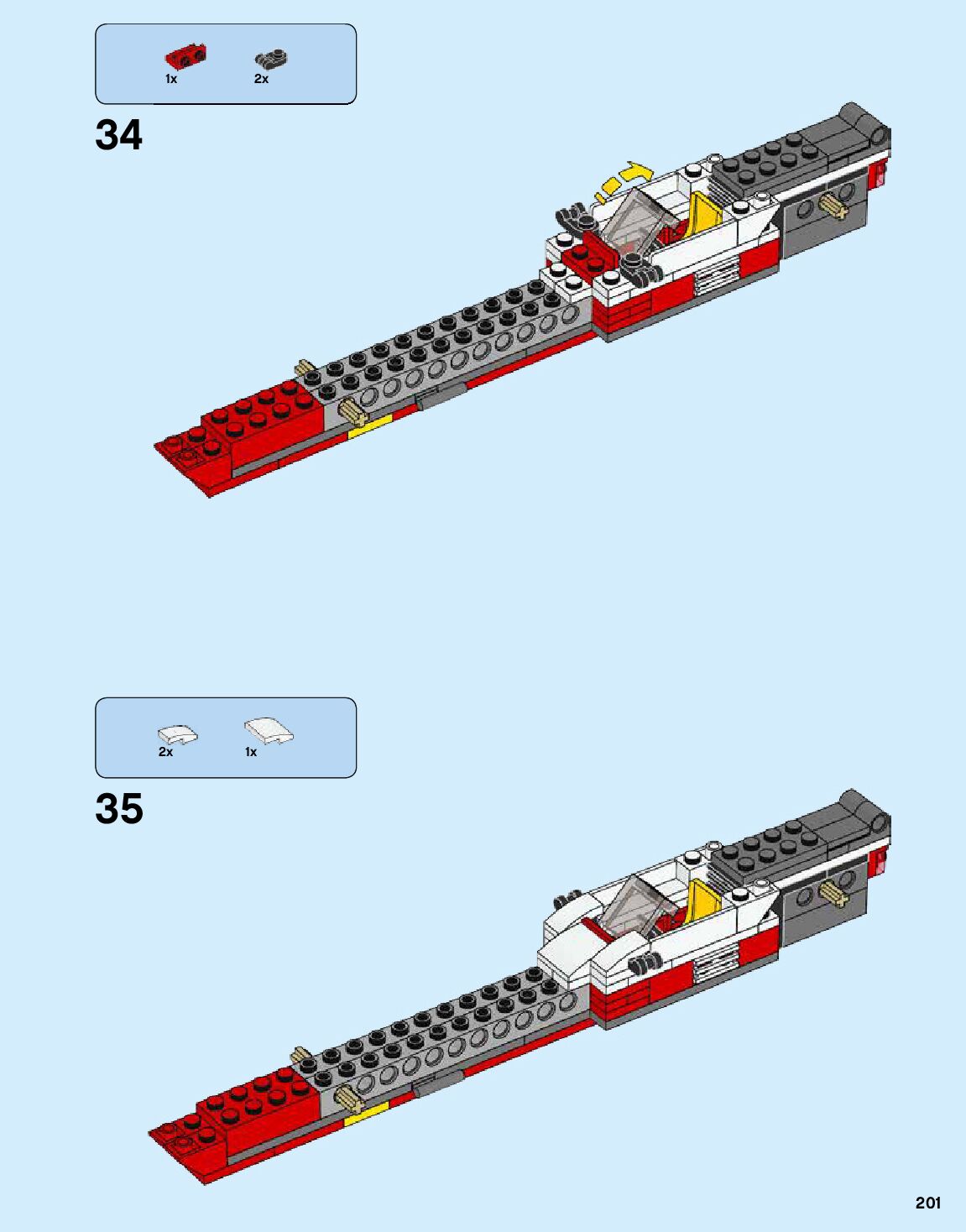 1x
2x

34

2x
1x

35

201