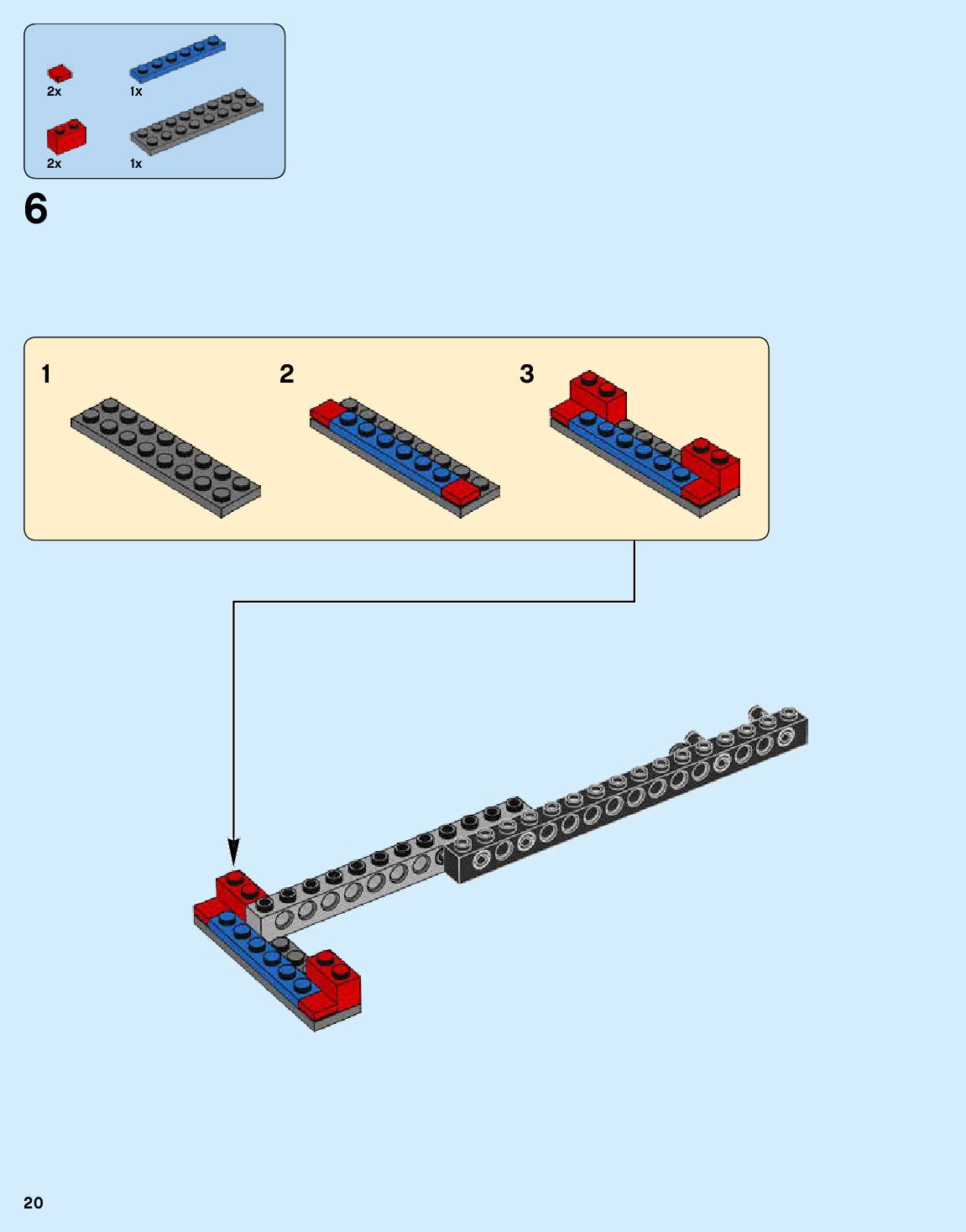 2x
1x
2x
1x
6
1
2
3
20