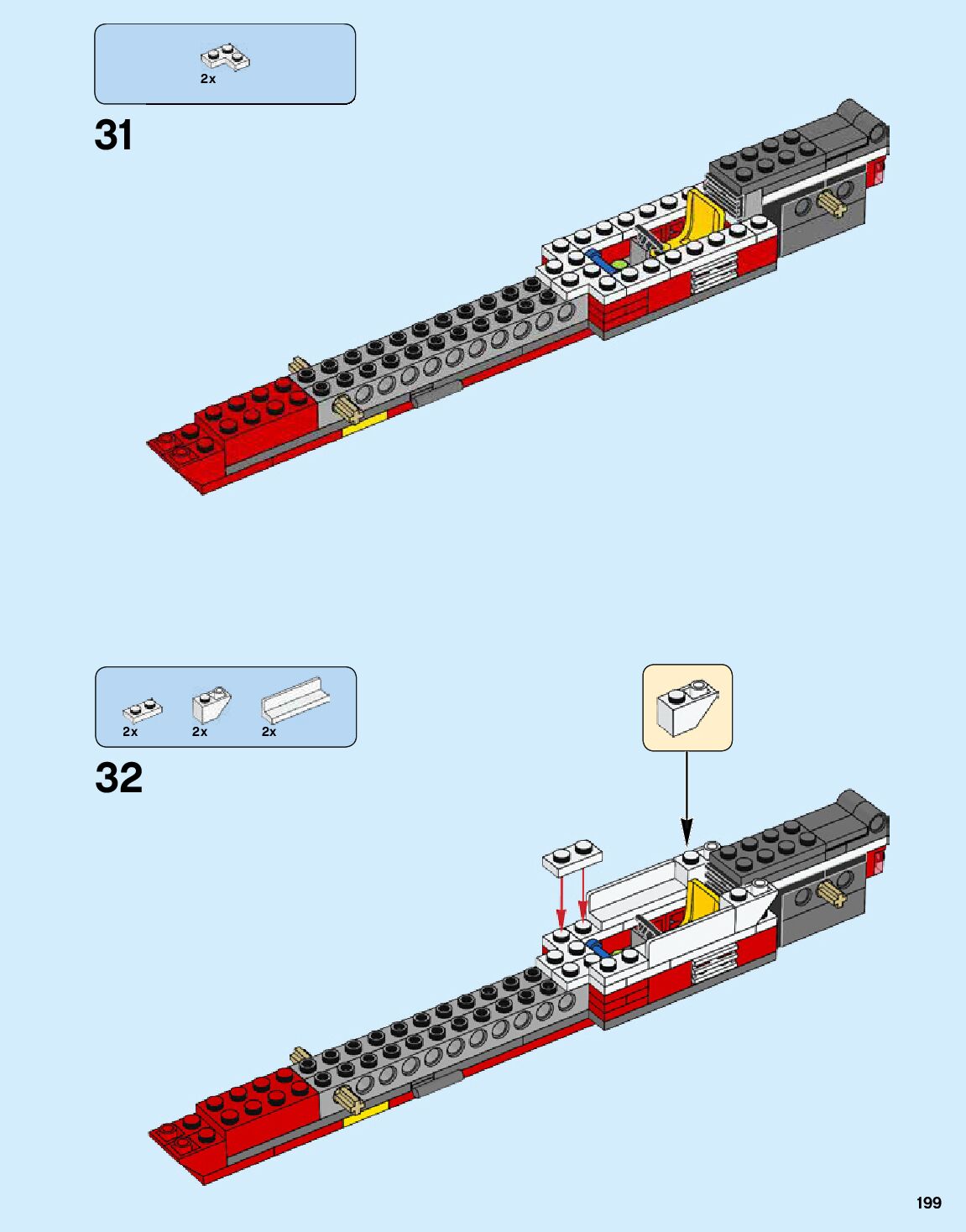 2x

31

2x 2x 2x

32

199