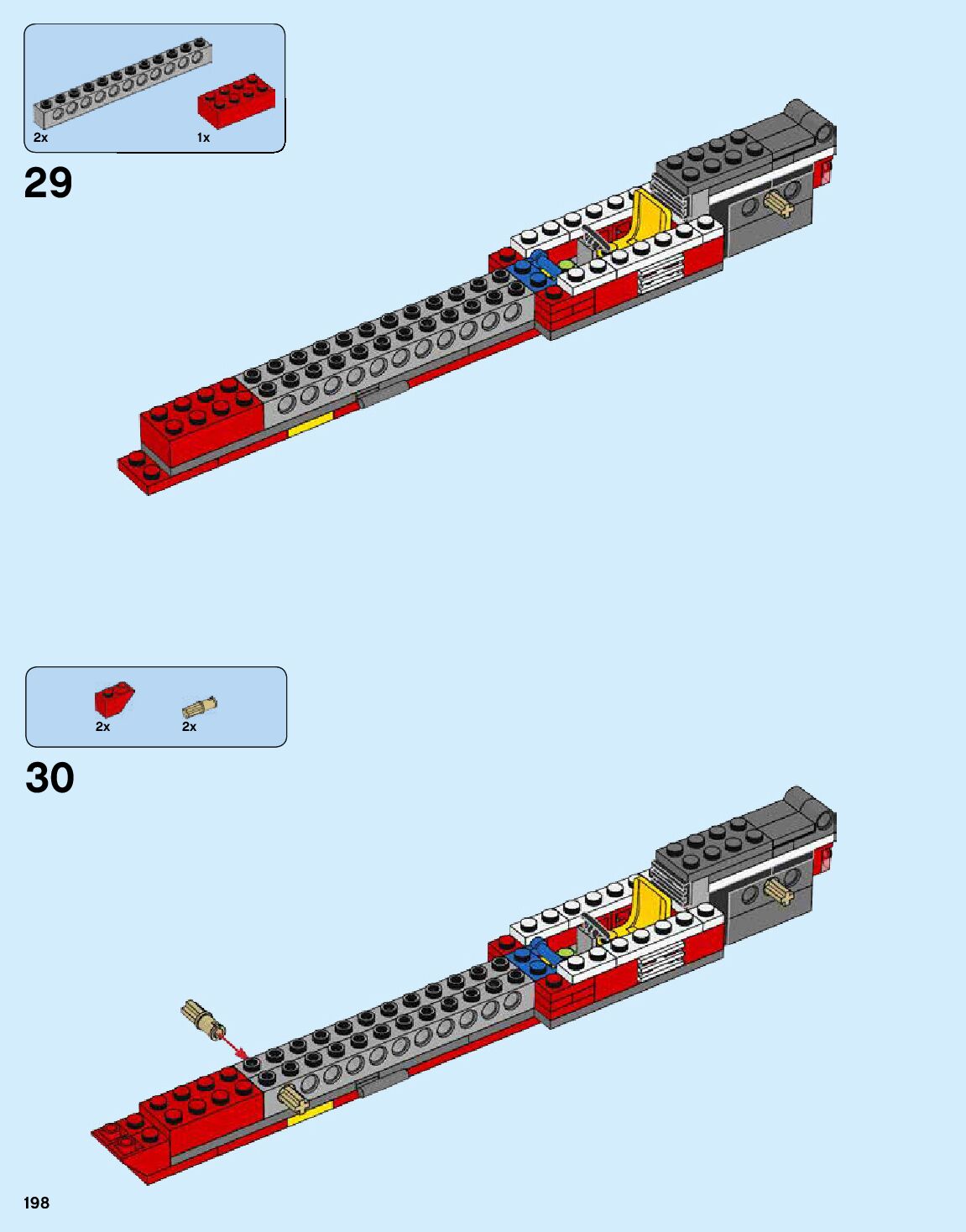 2x 1x

29

2x 2x

30

198