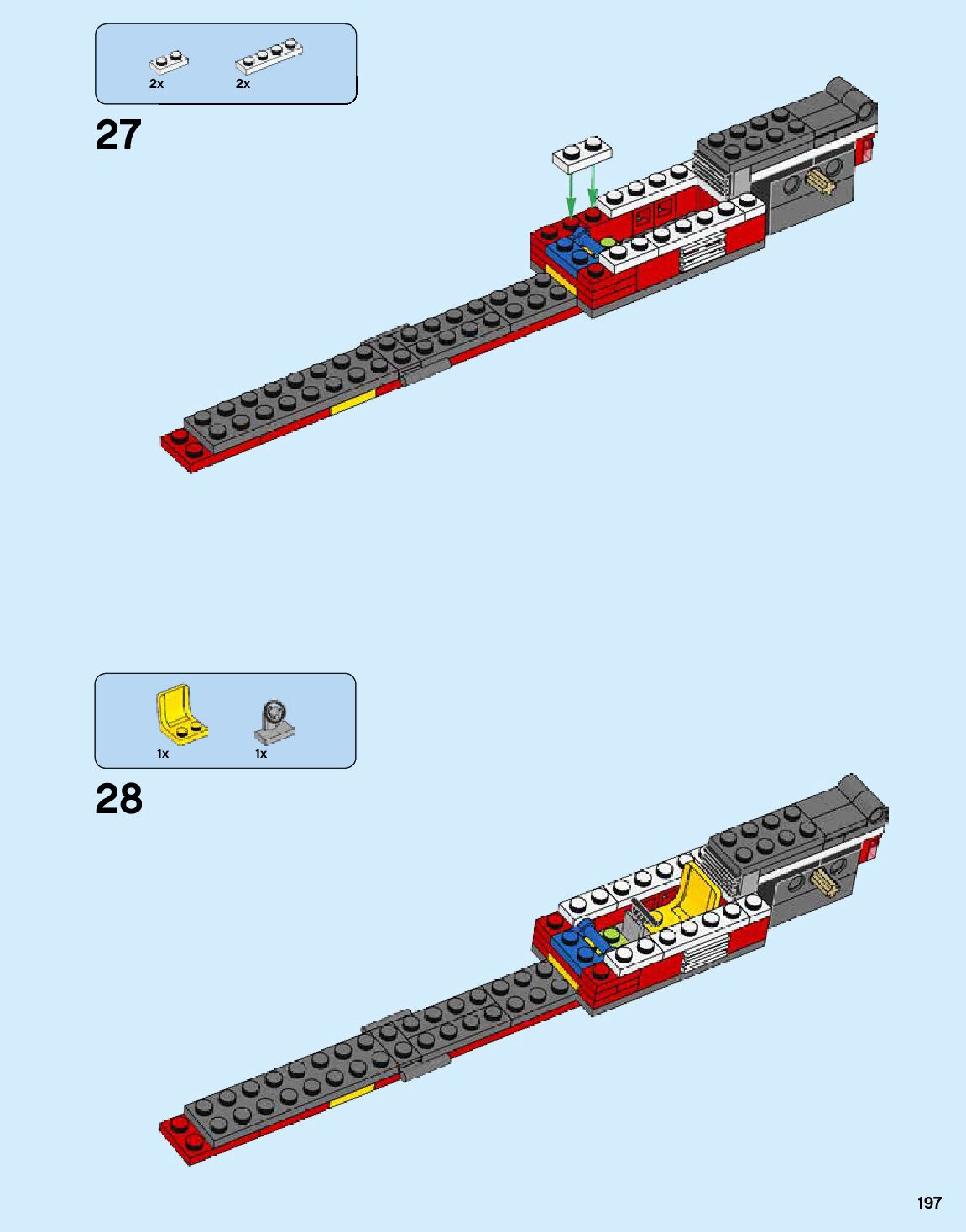 2x 2x

27

1x 1x

28

197