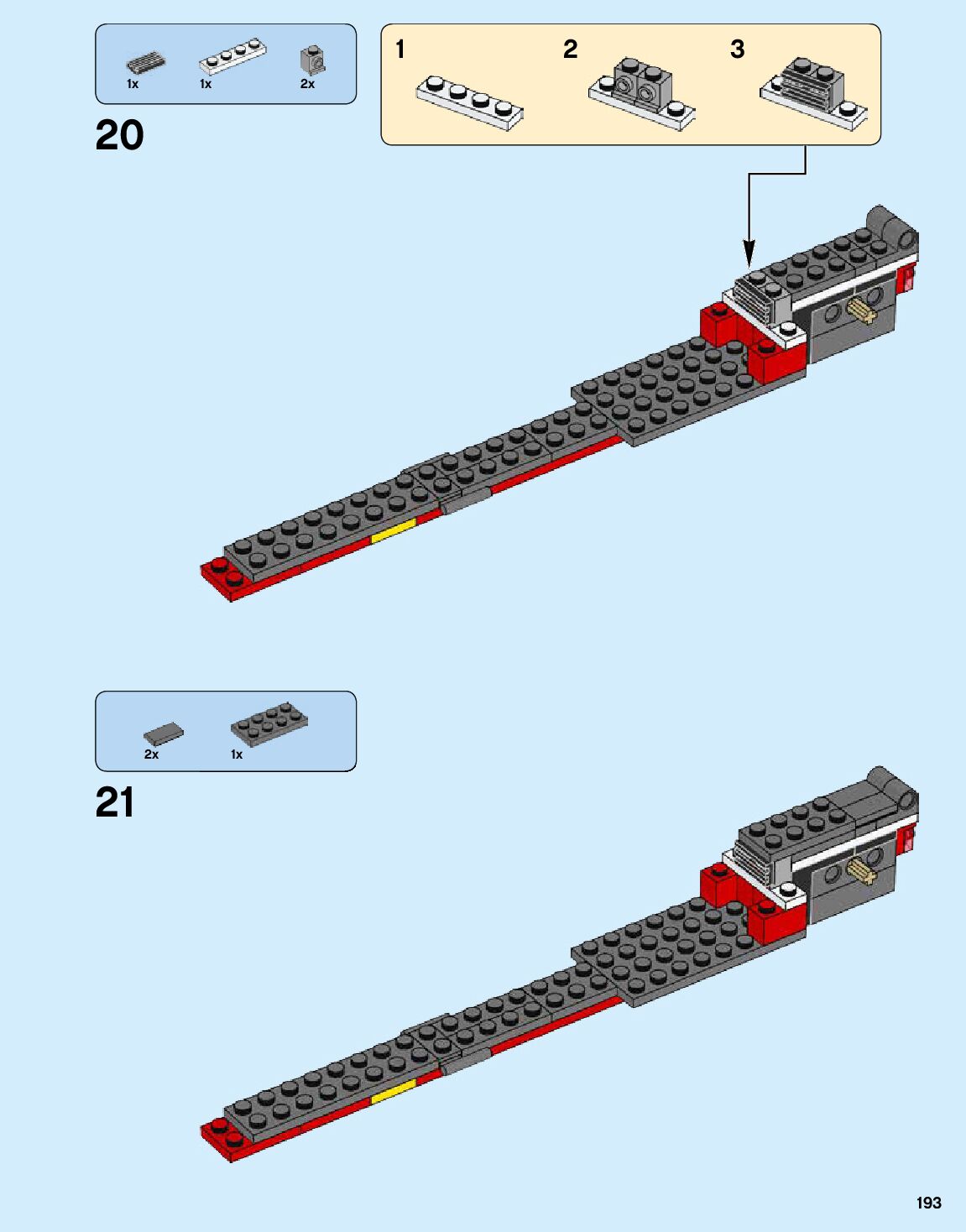 1x 1x 2x

20

1 2 3

2x 1x

21

193