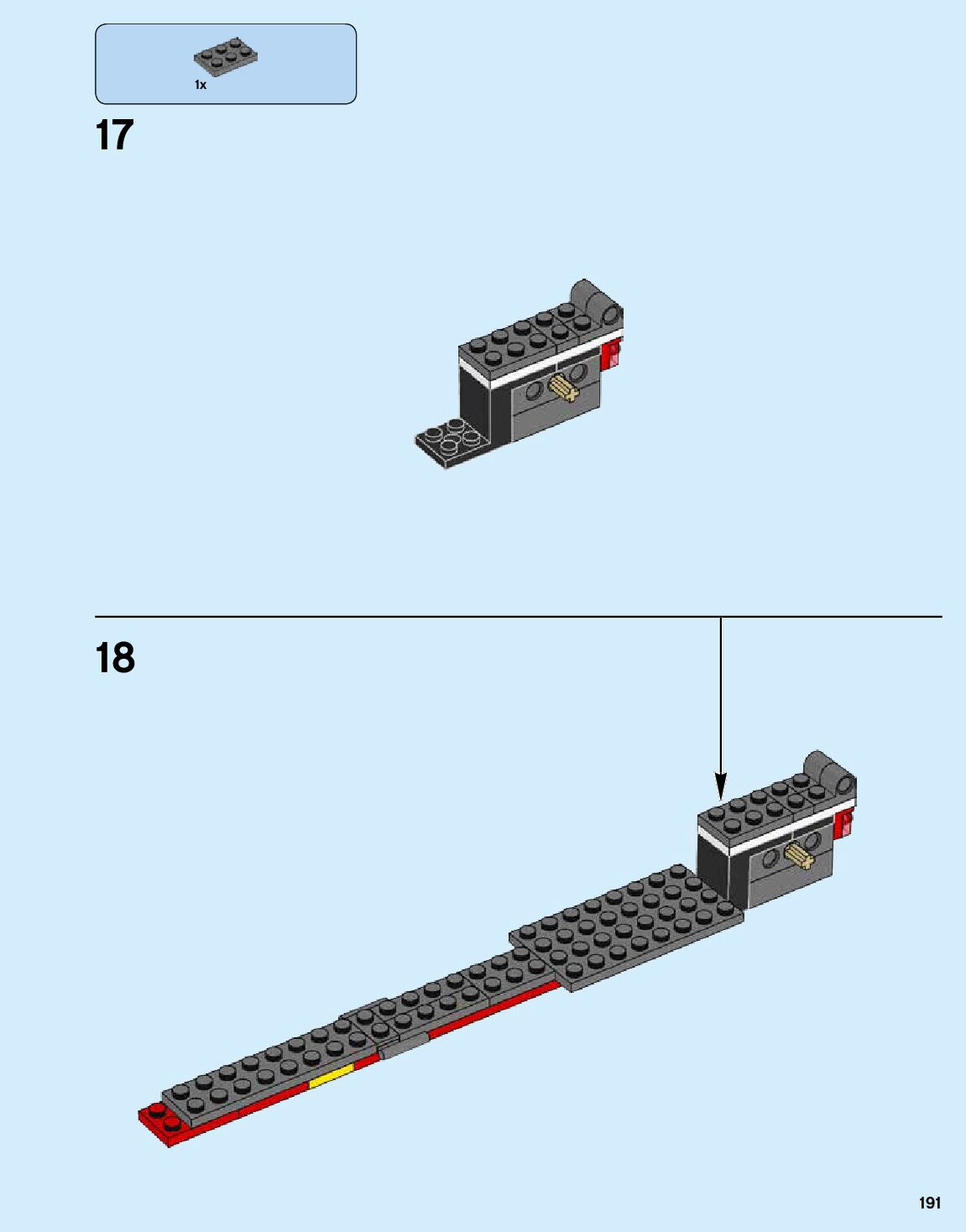 1x

17

18

191