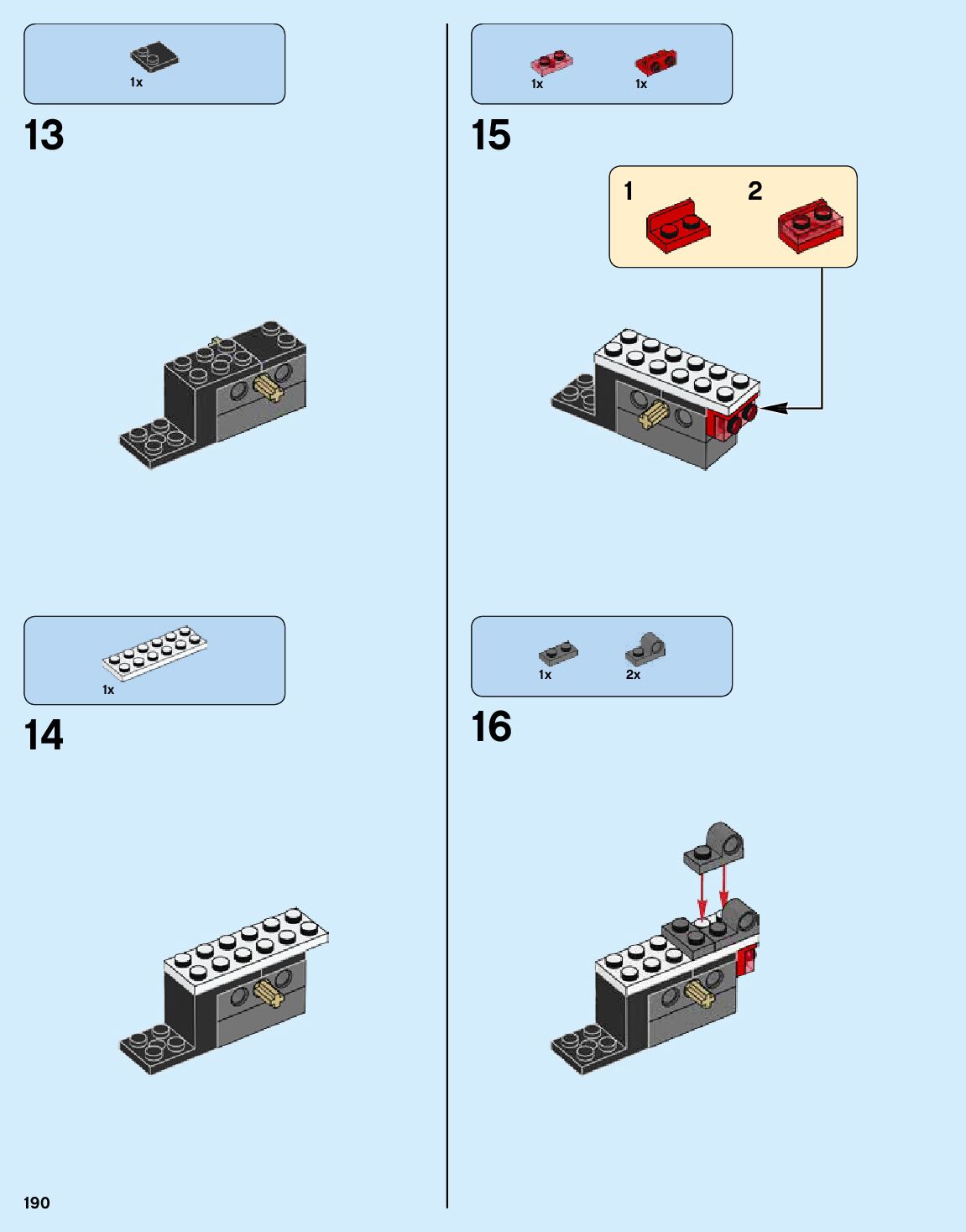 1x

13

1x

14

1x 1x

15

1 2

1x 2x

16

190