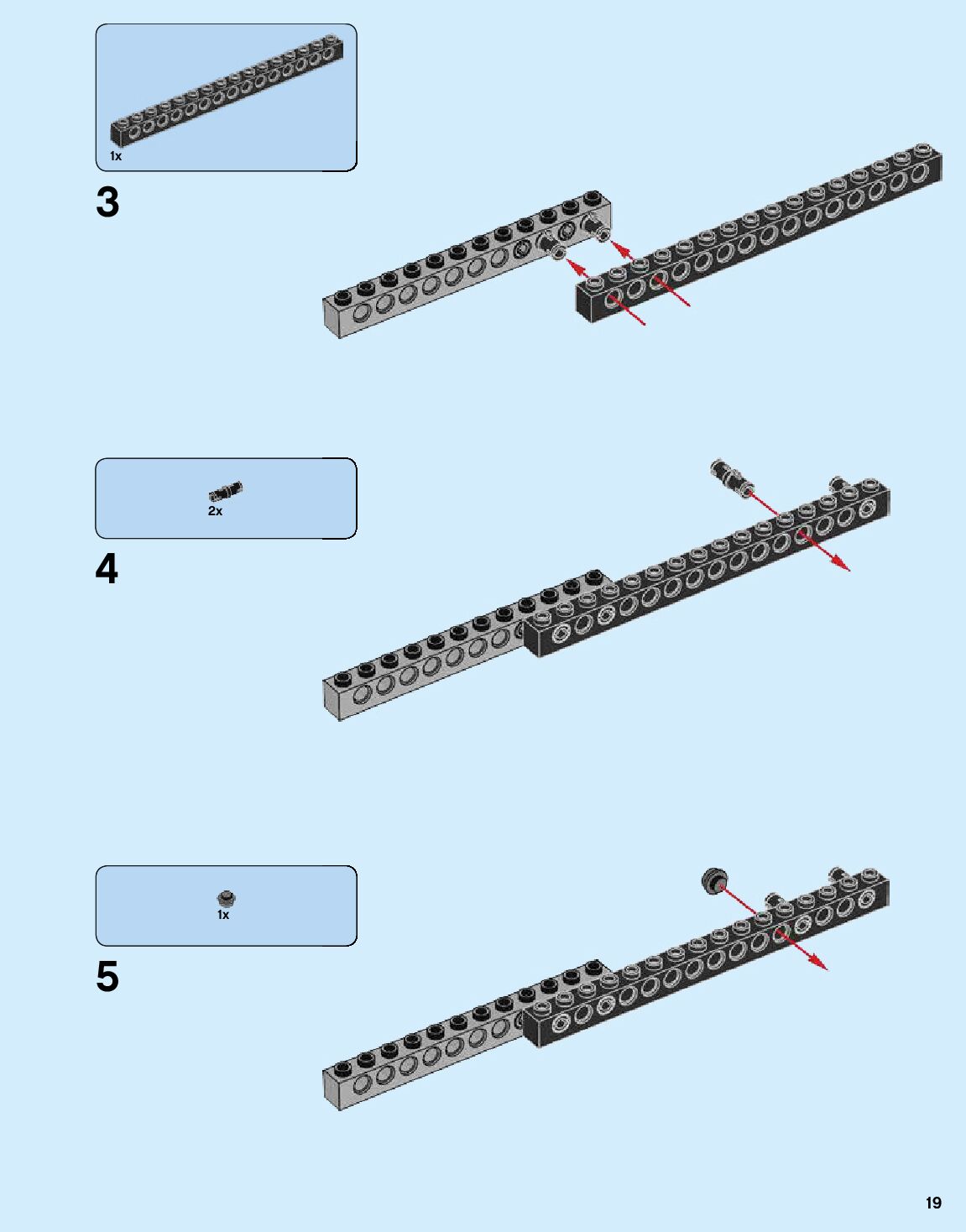 1x

3

2x

4

1x

5

19