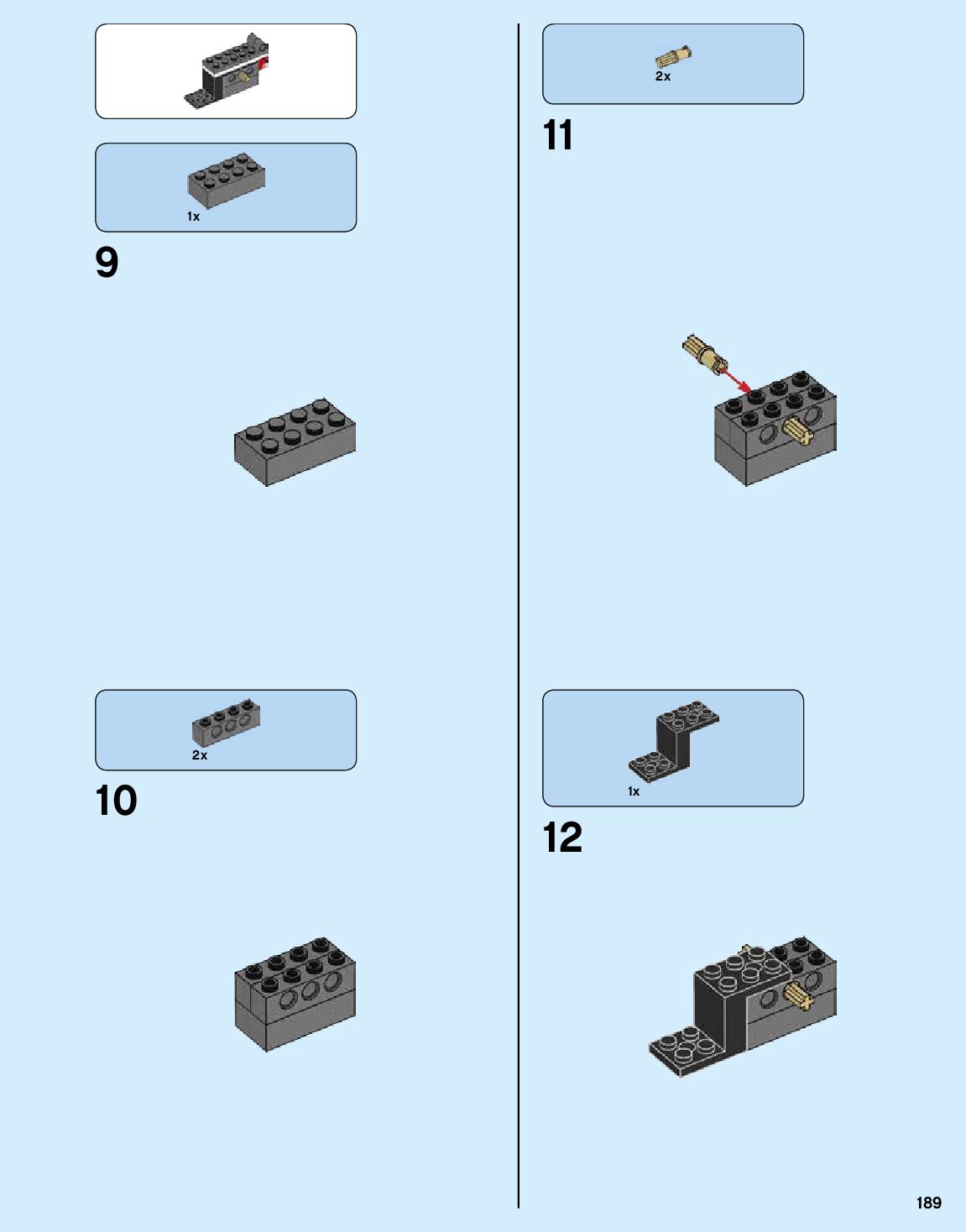 1x

9

2x

10

2x

11

1x

12

189