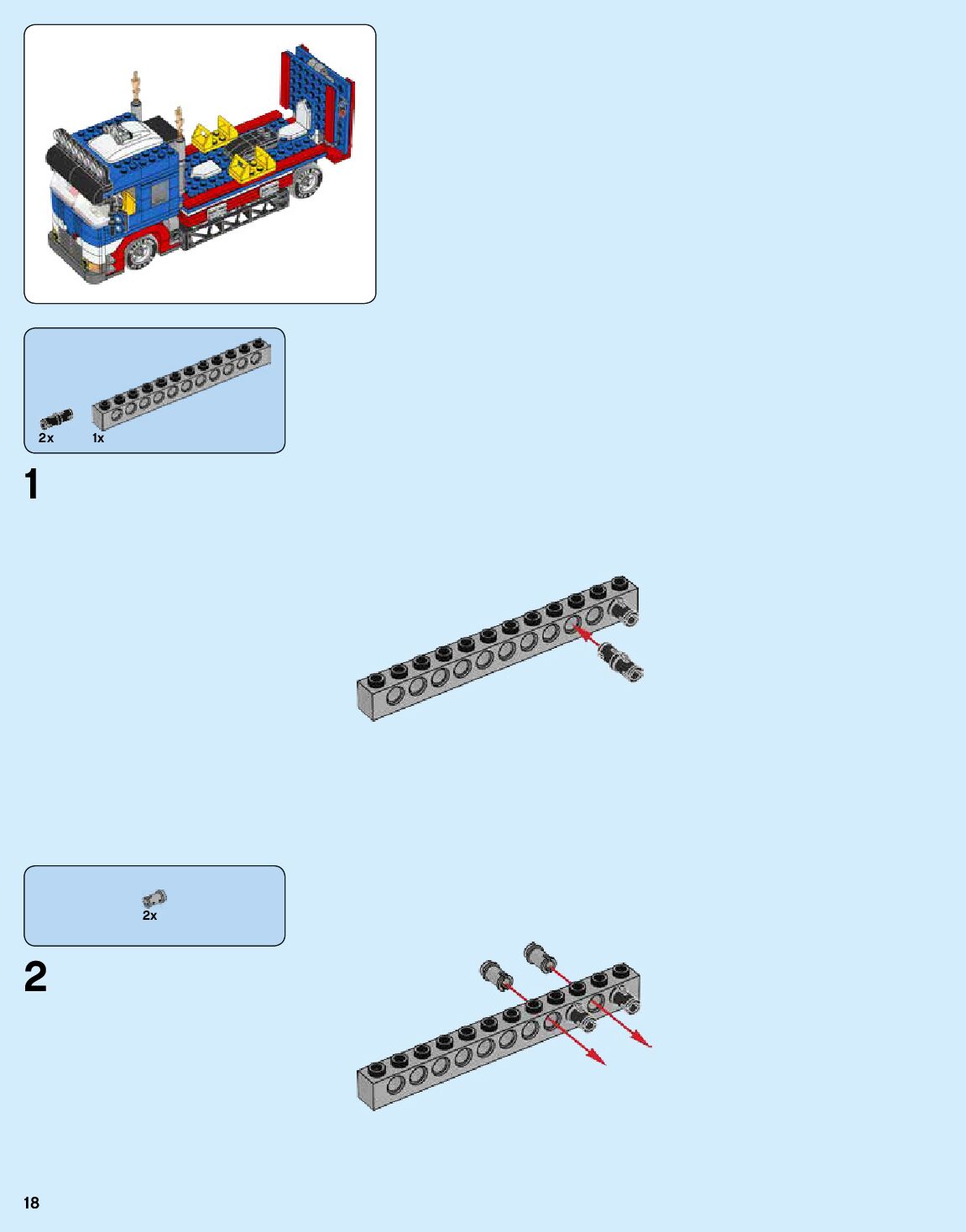 2x
1x

1

2x

2

18