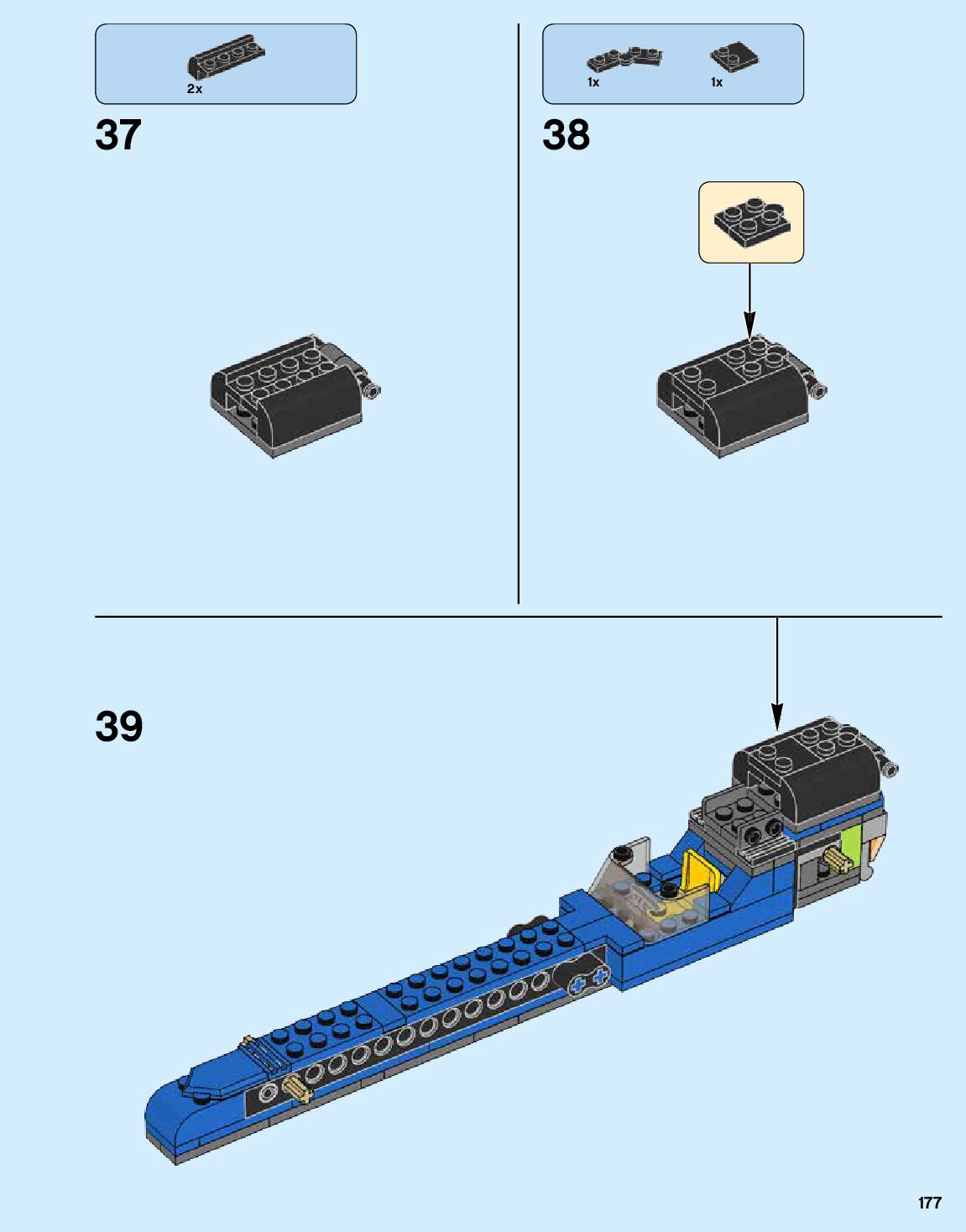 2x

37

1x

1x

38

39

177