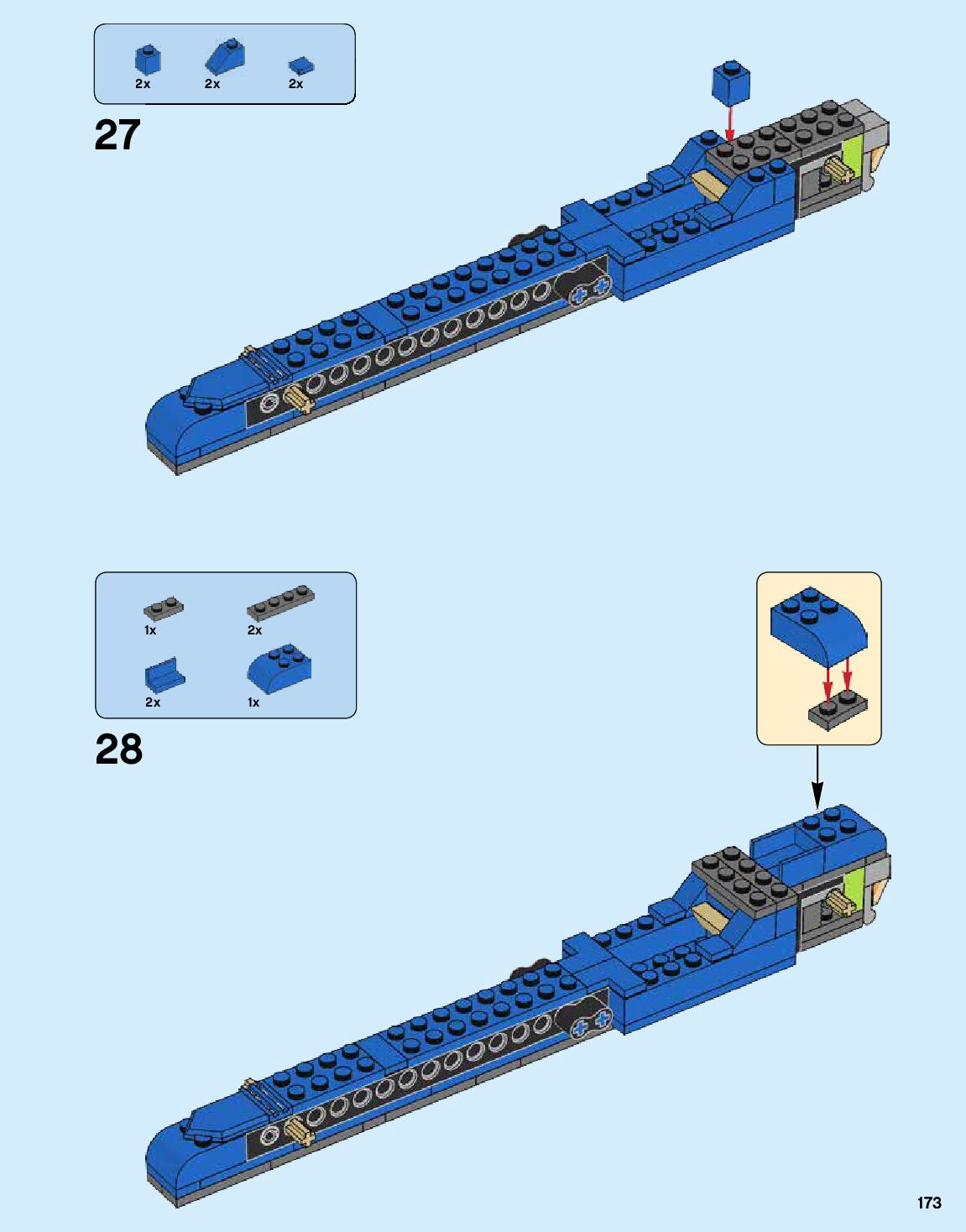 2x 2x 2x

27

1x 2x

2x 1x

28

173