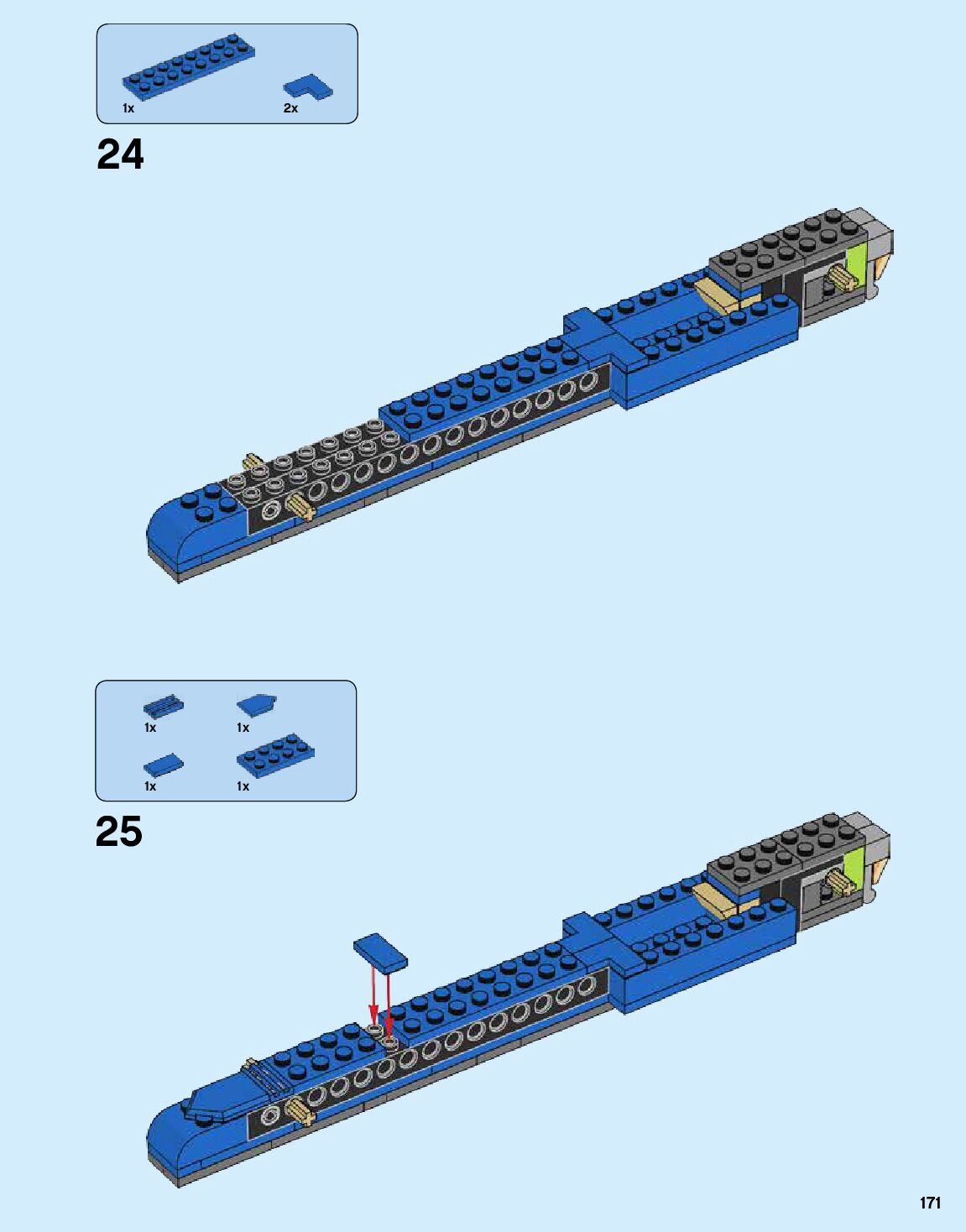 1x
2x

24

1x
1x
1x
1x

25

171