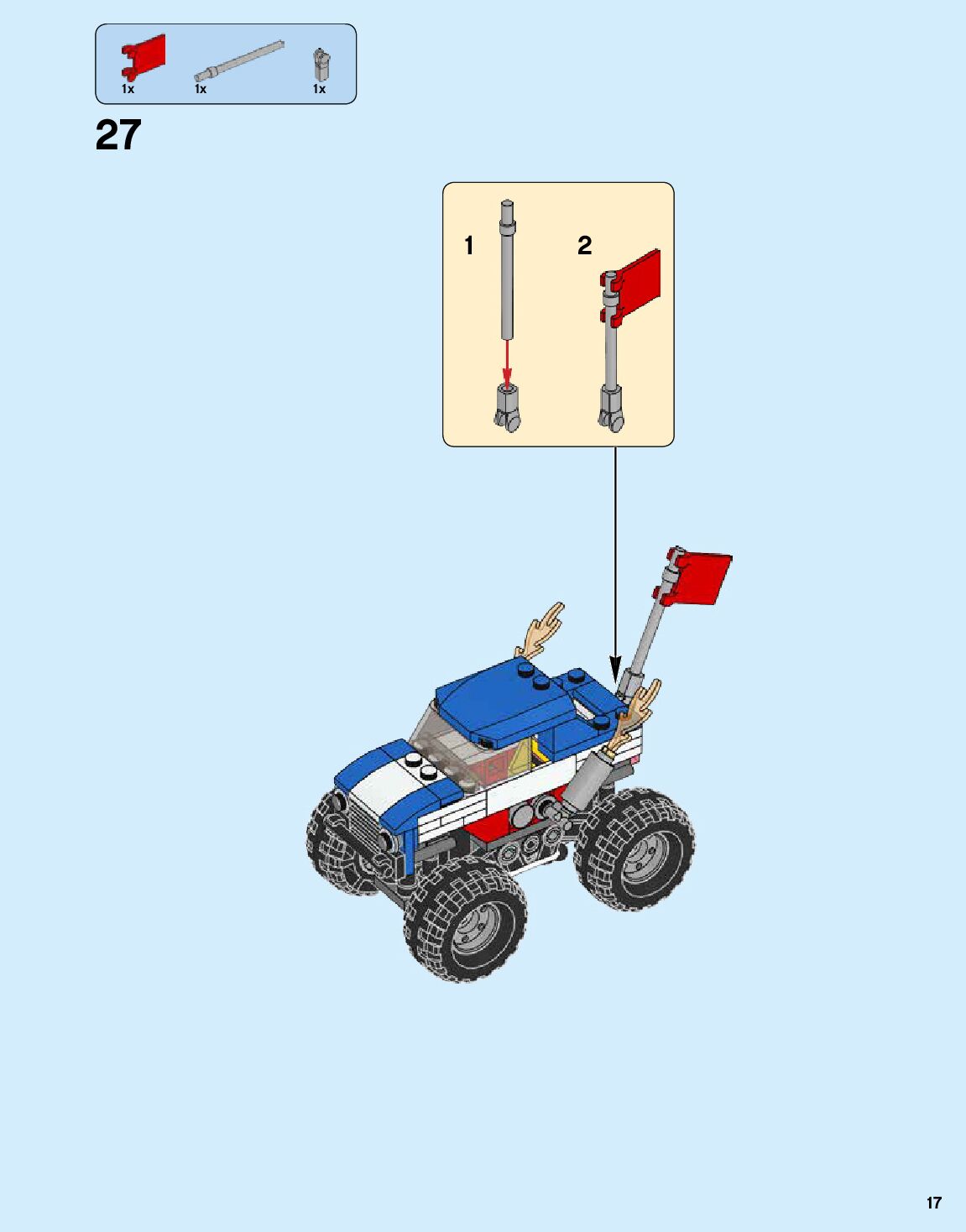 1x 1x 1x

27

1

2

17