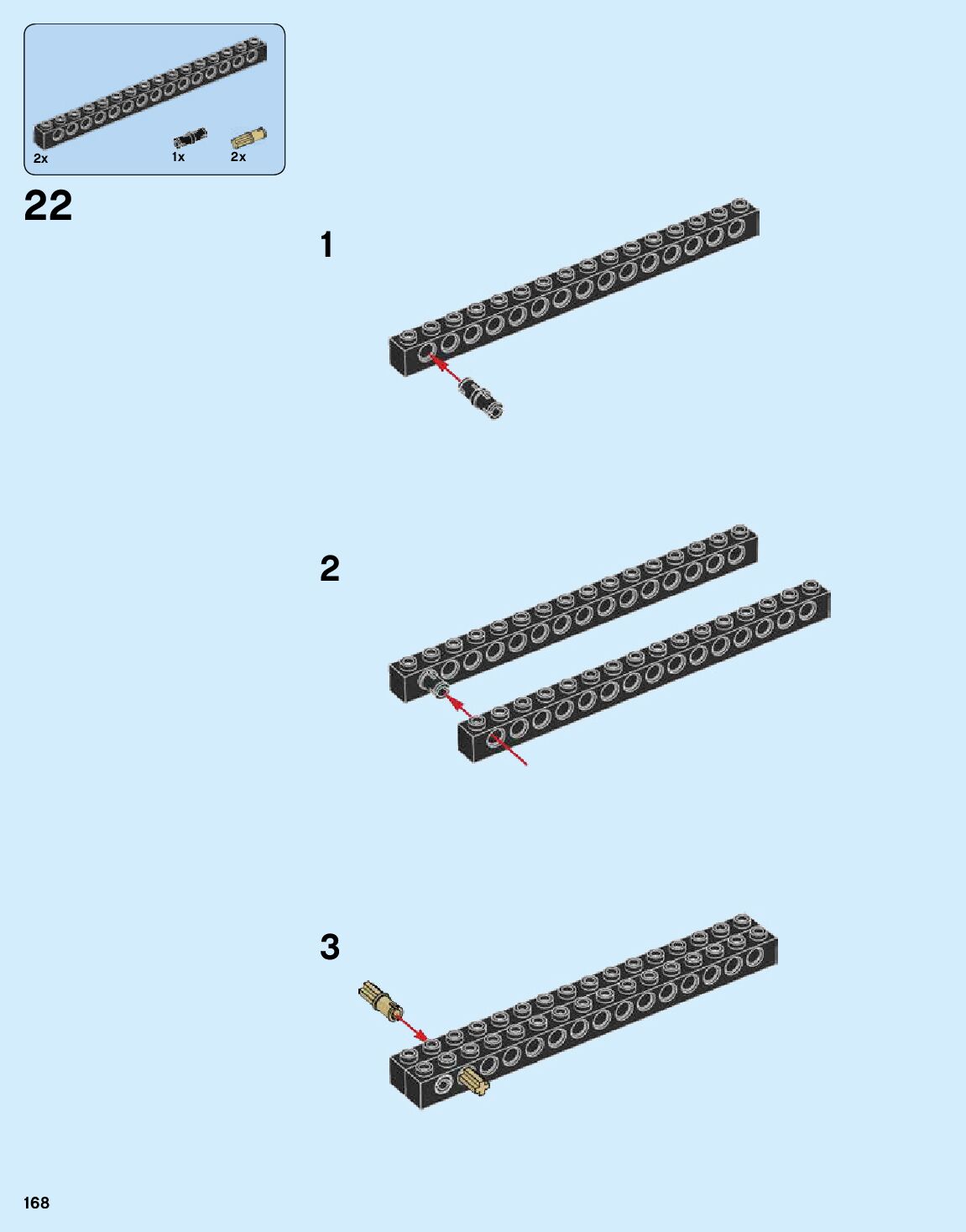 2x
1x
2x

22

1

2

3

168