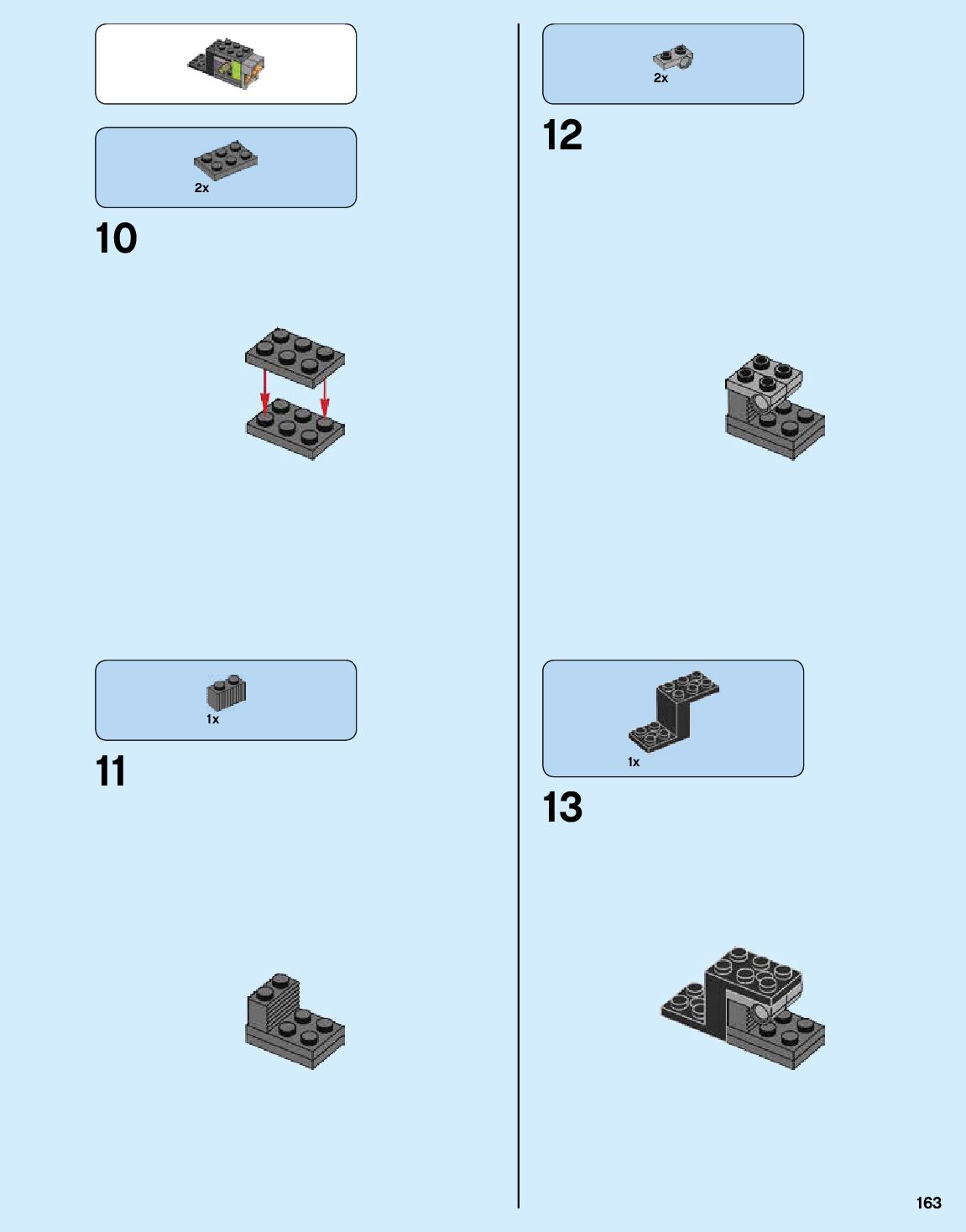 2x

10

1x

11

2x

12

1x

13

163